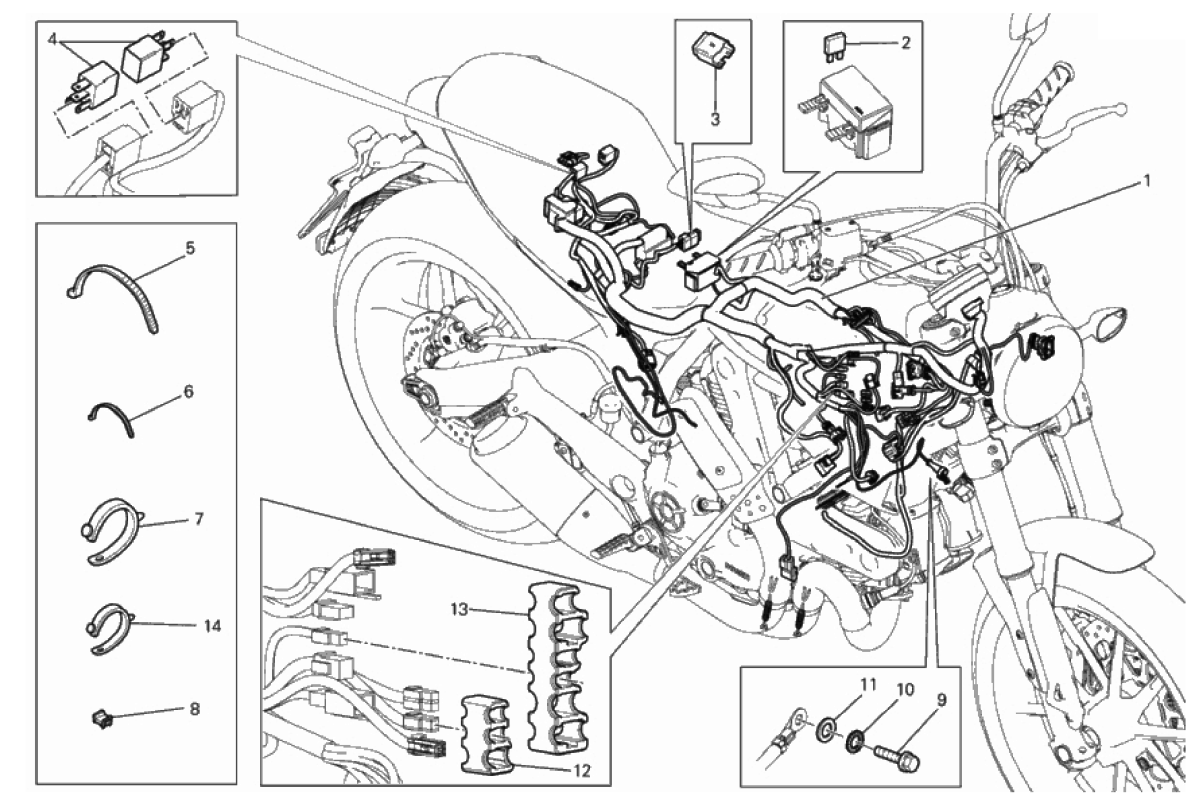 4
3
2
1
5
6
7
14
8
13
12
11
10
9