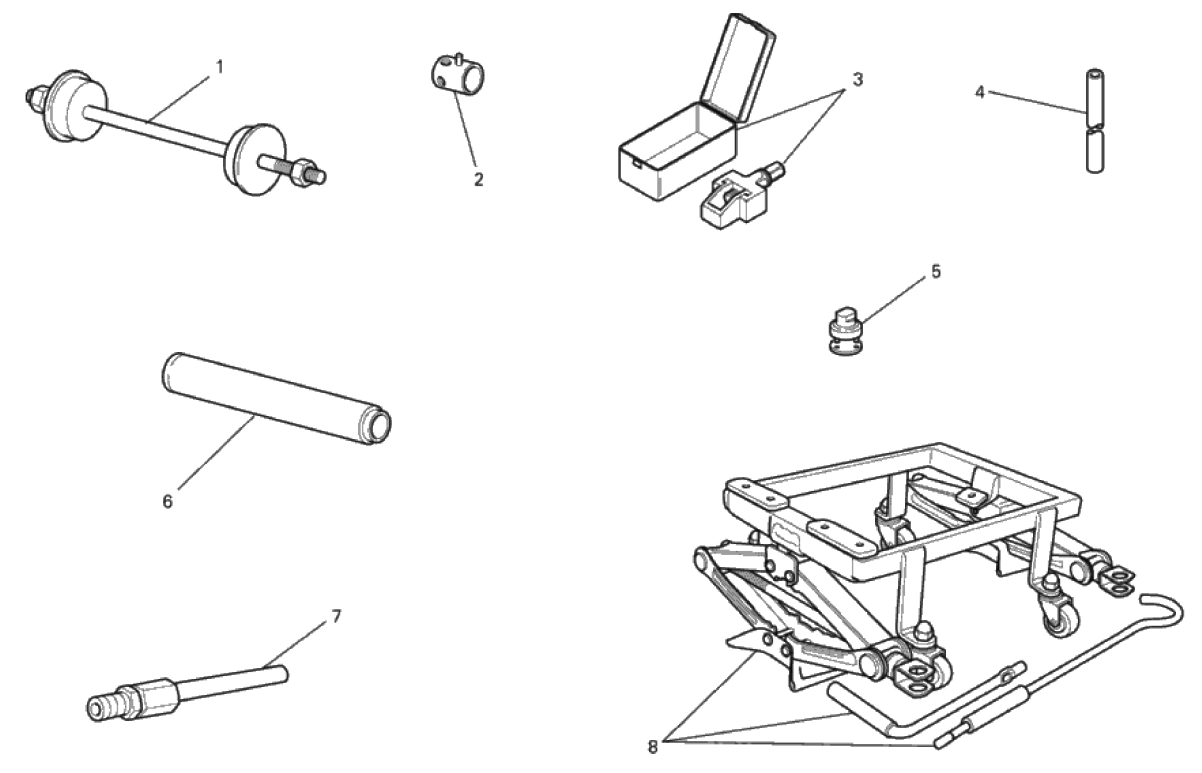 1
2
3
4
5
6
7
8