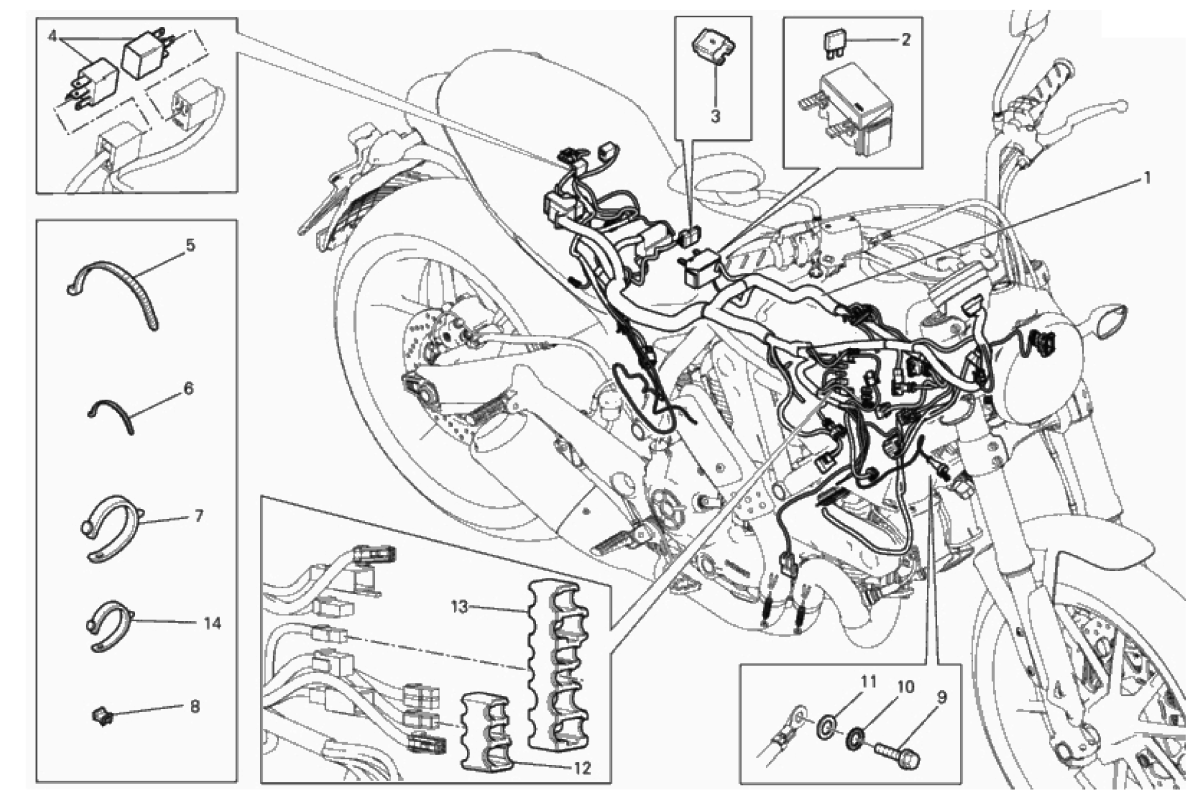 4
3
2
1
5
6
7
14
8
13
12
11
10
9