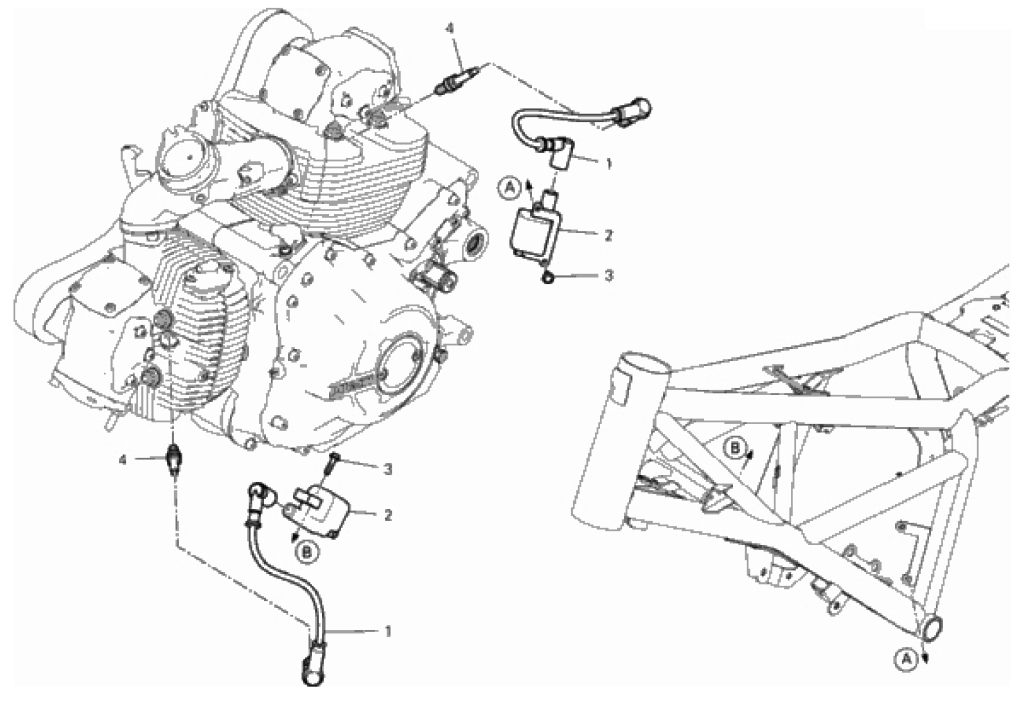 4
1
A
2
3
4
3
2
B
1
B
A