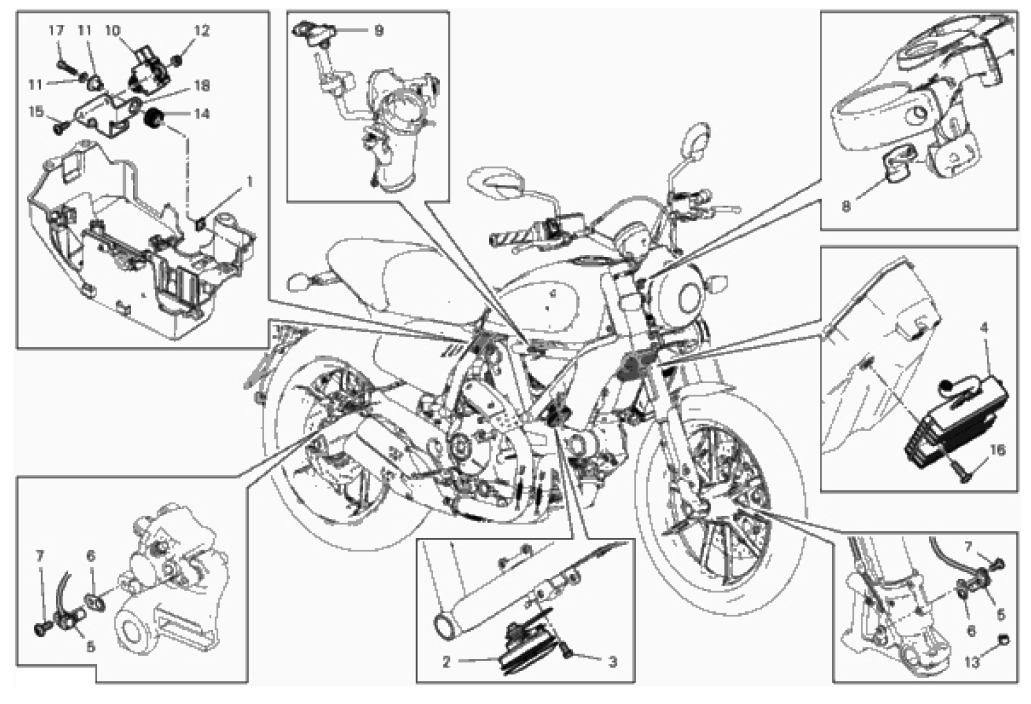 17 11 10 12
11
18
15 14
1
9
8
4
16
7 6
5
2 3
7
5
6
13