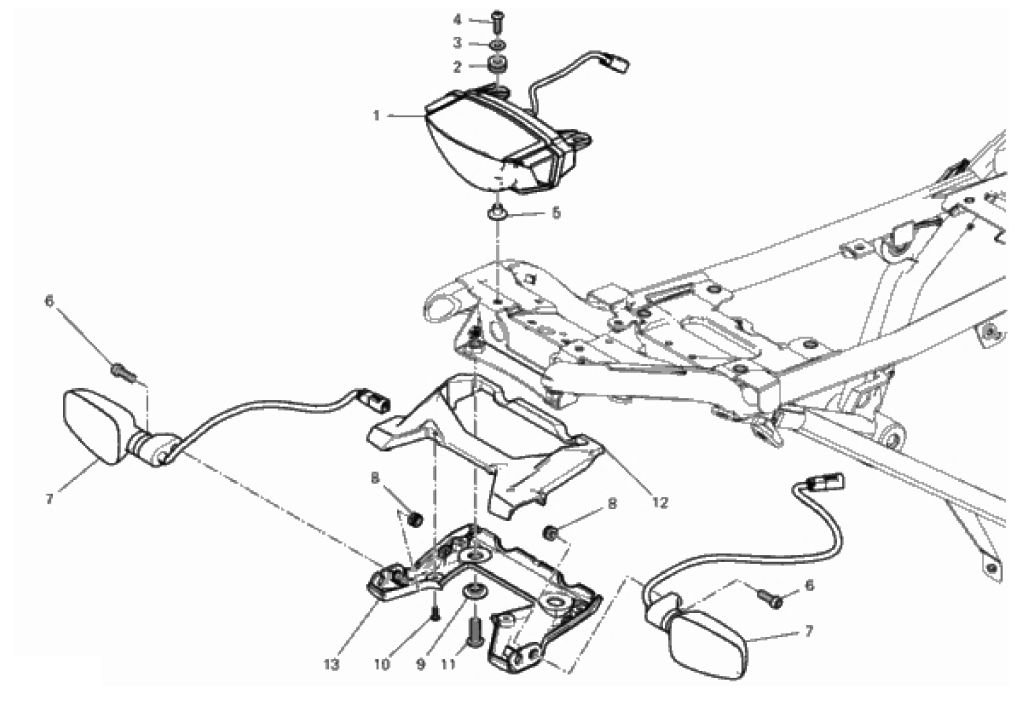 4
3
2
1
5
6
7
8
12
8
6
7
13
10
9
11