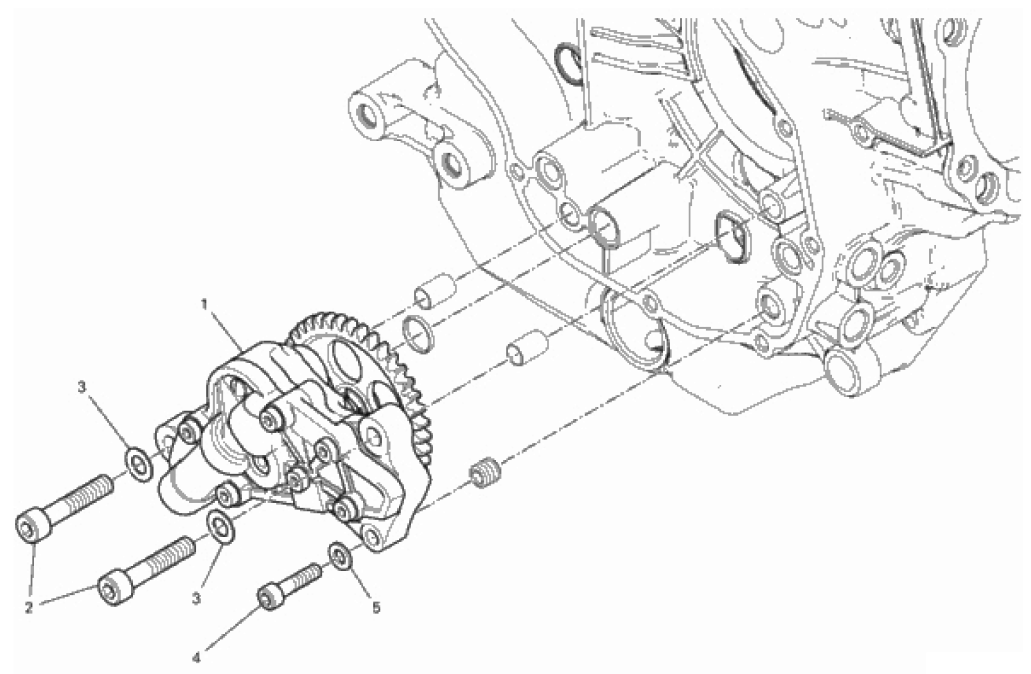 1
3
2
3
5
4