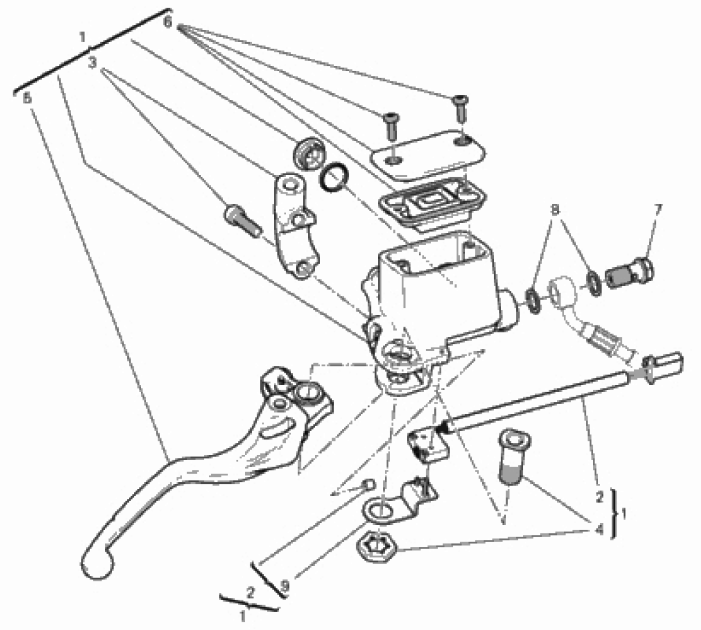 1
6
3
5
8
7
2
1
4
9
2
1