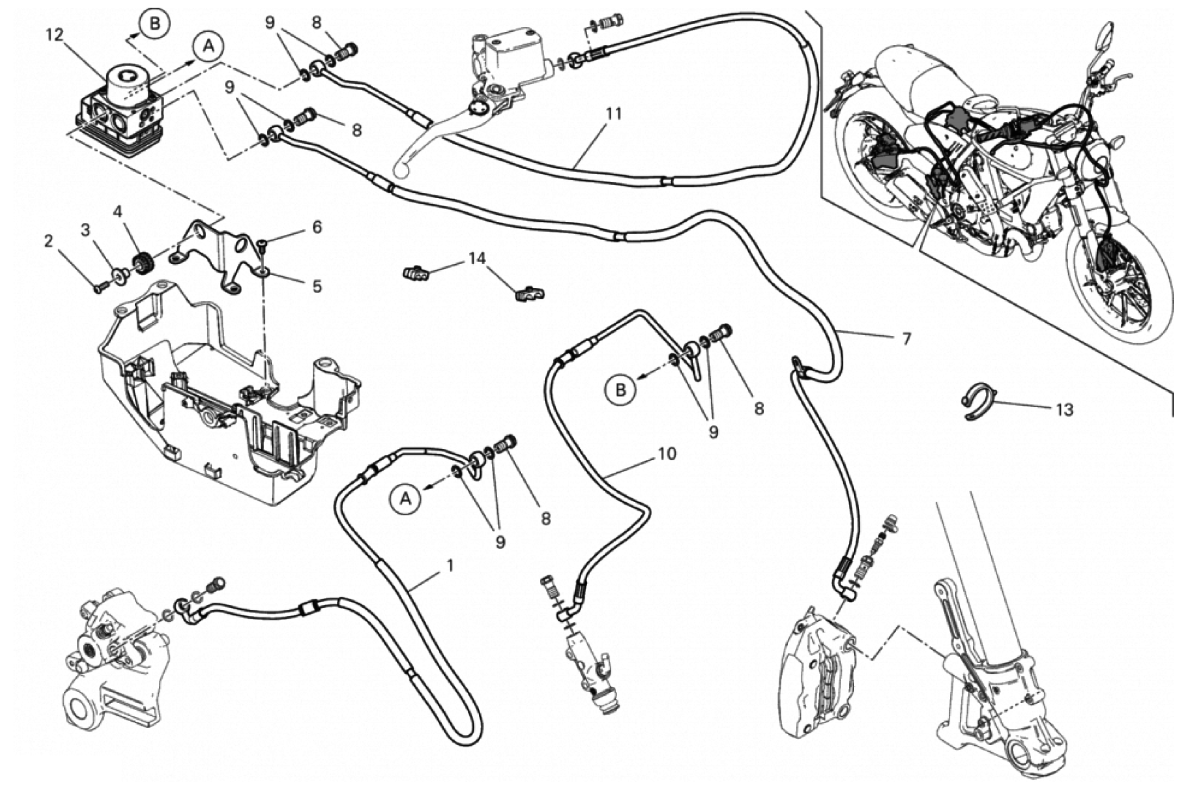 12
B
A
9
8
9
8
11
2
3
4
6
5
14
7
B
9
8
13
10
A
9
8
1