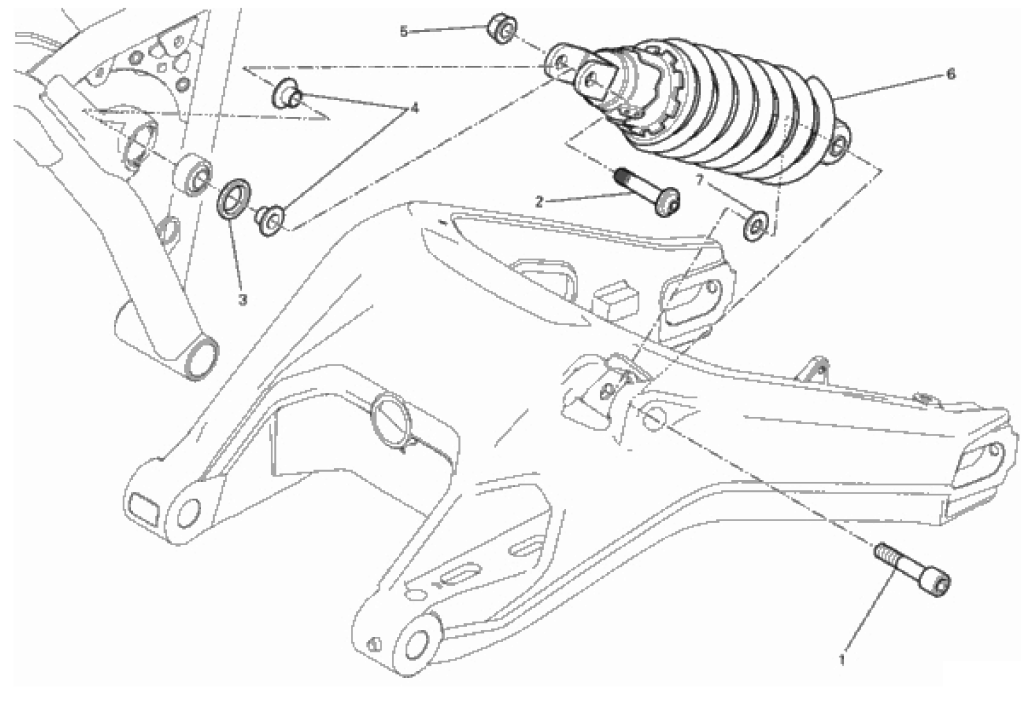 5
6
4
2
7
3
1