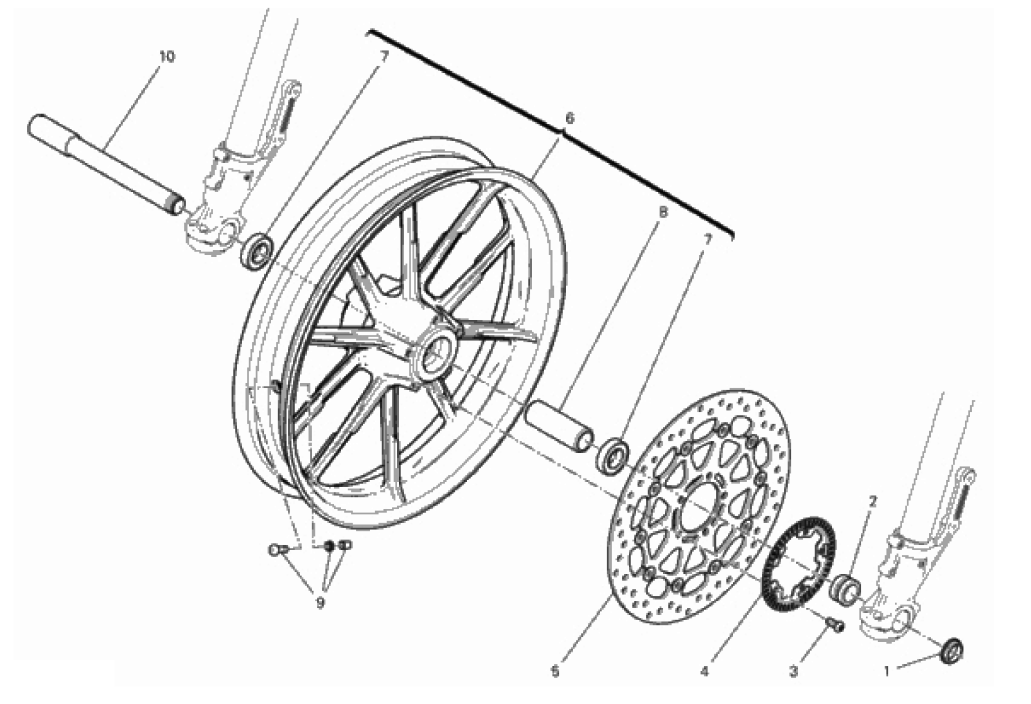 10
7
6
8
7
2
9
5
4
3
1