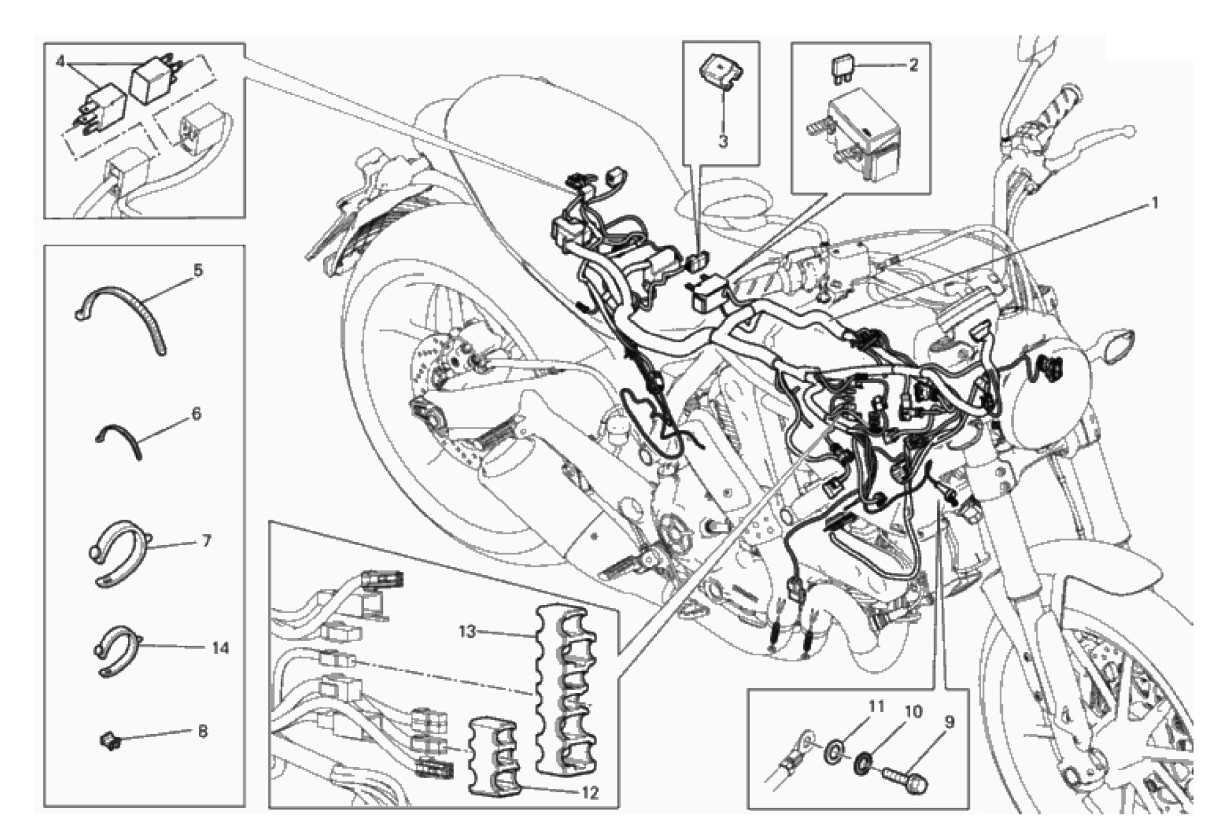 4
3
2
1
5
6
7
14
8
13
12
11
10
9