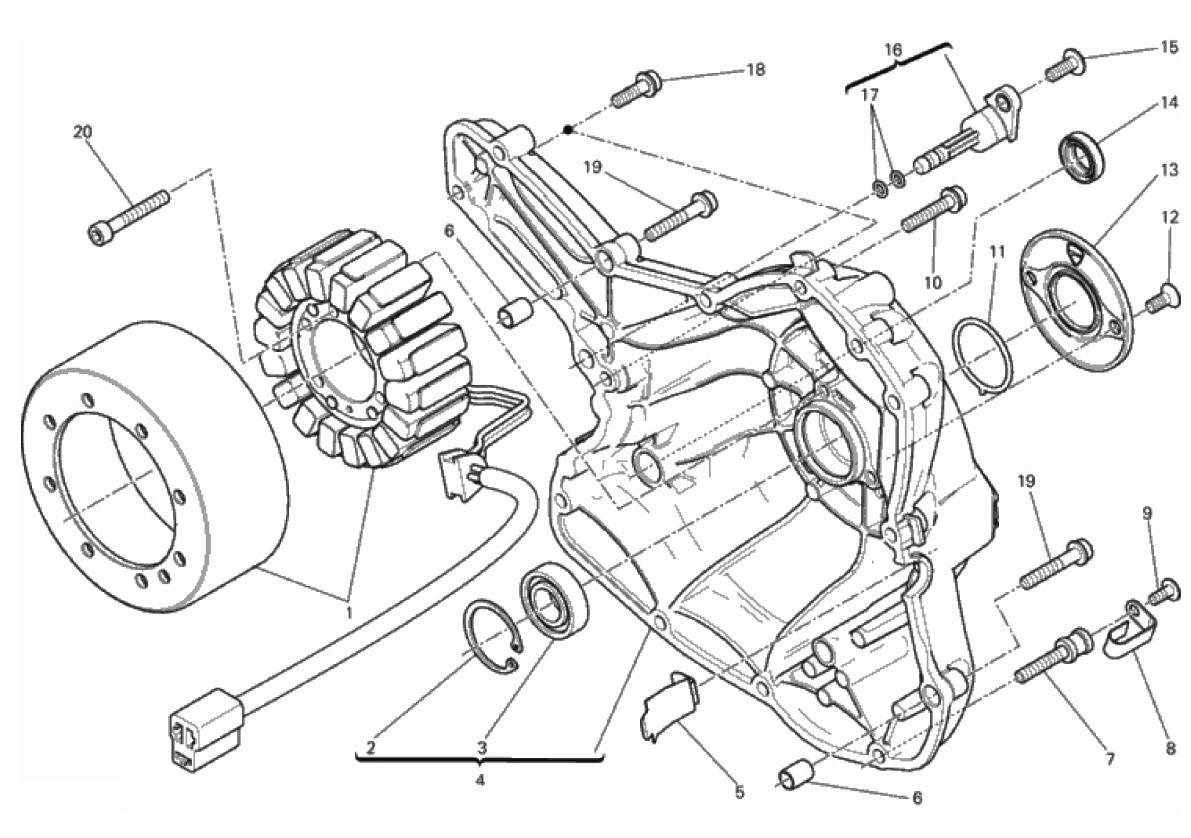 16
15
18
17
14
20
19
13
12
6
10
11
19
9
1
2
3
4
5
6
7
8