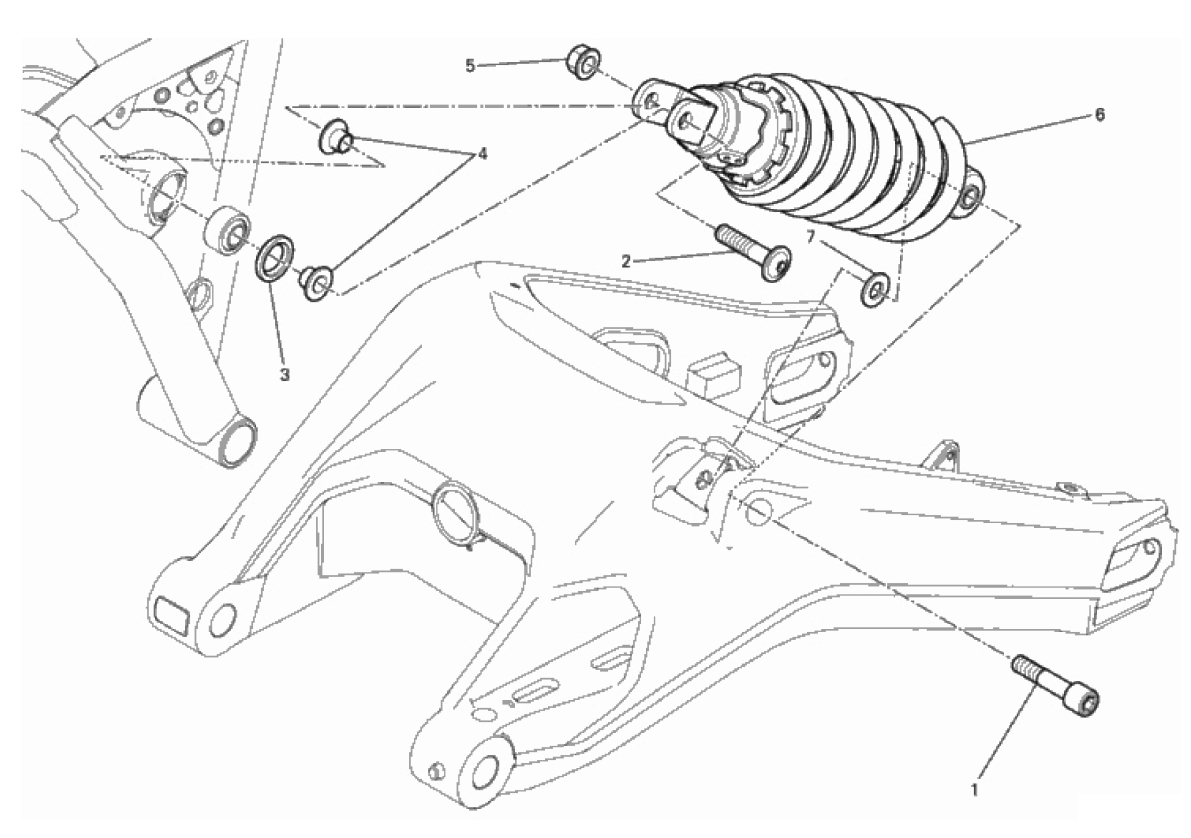 5
6
4
2
7
3
1