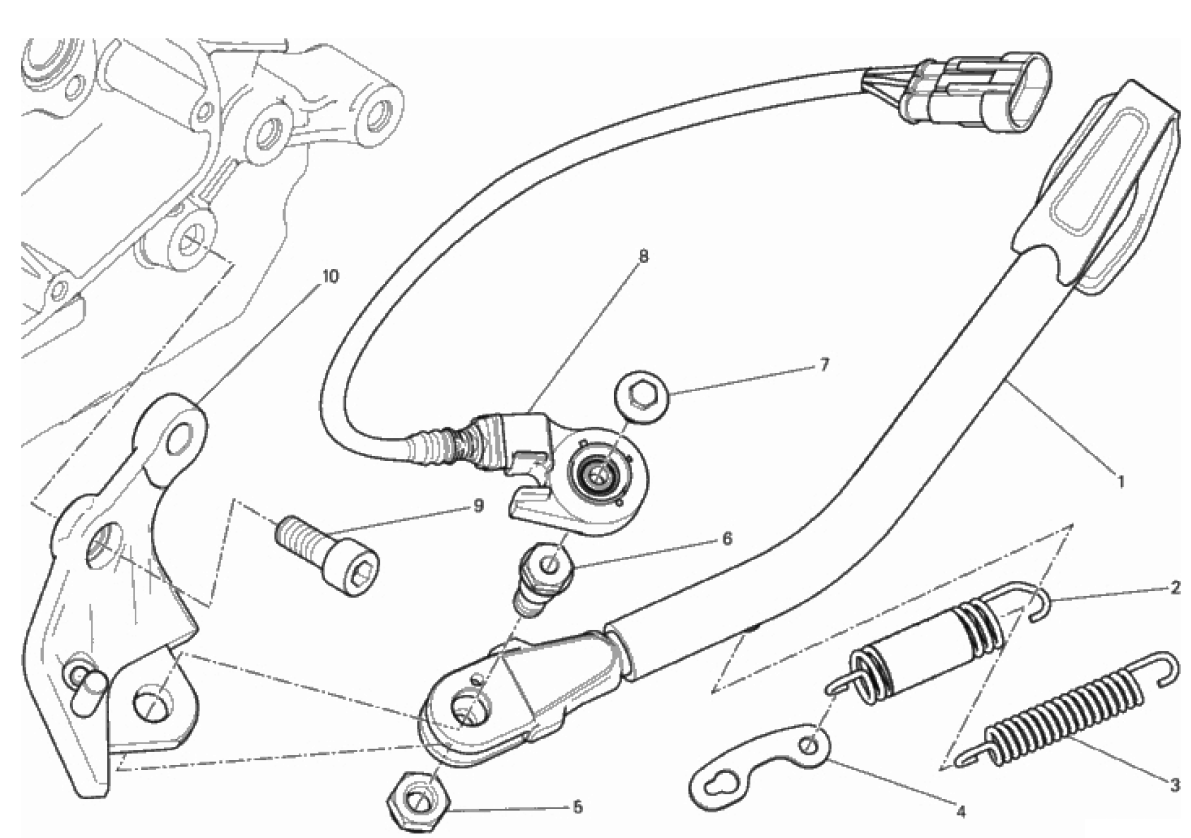 10
8
7
1
9
6
2
3
4
5