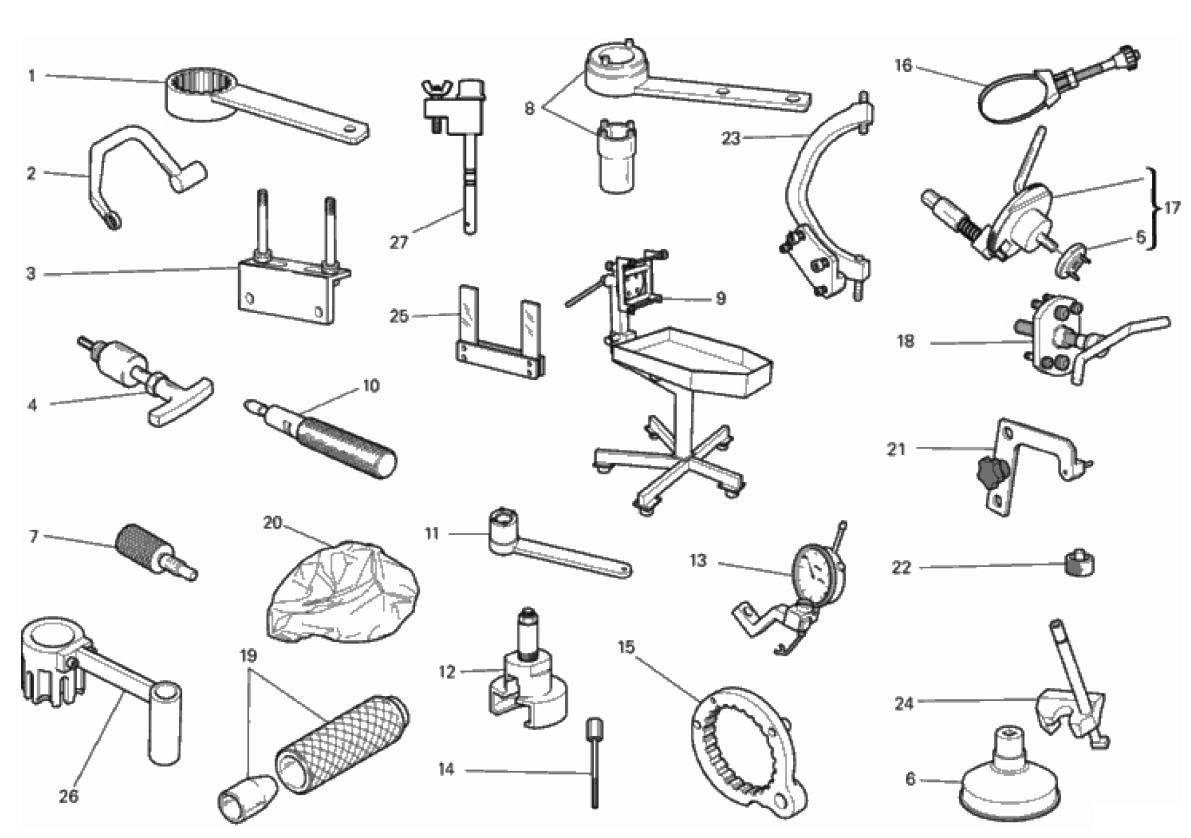 1
2
3
4
7
26
27
25
10
20
19
8
9
11
12
14
23
13
15
16
17
5
18
21
22
24
6