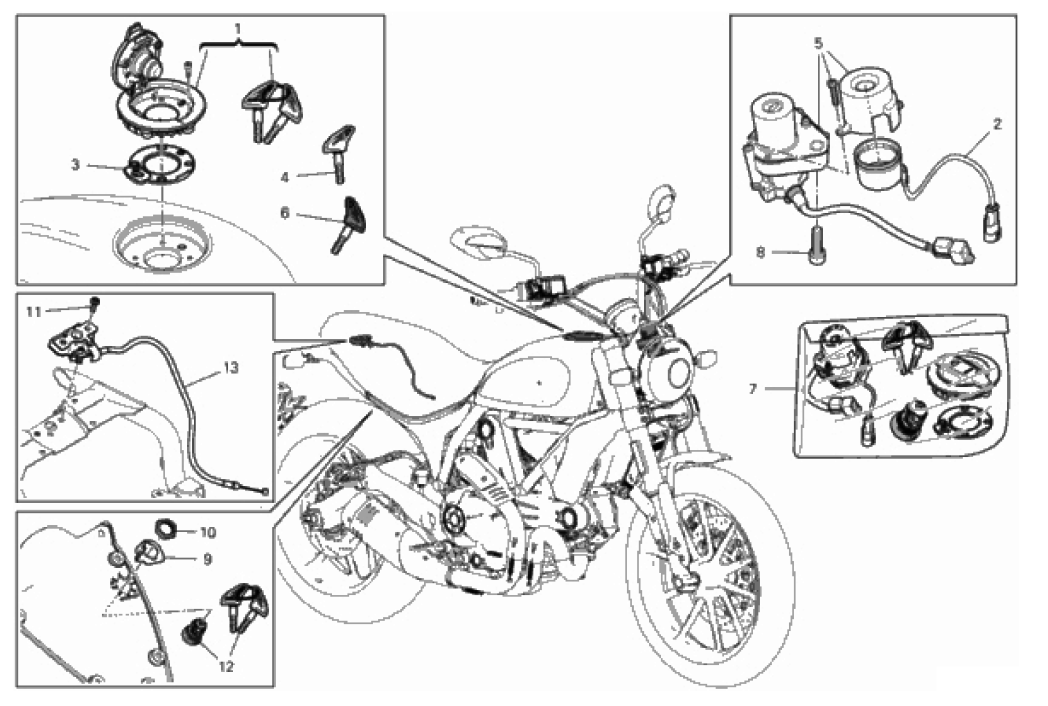 1
3
4
6
5
2
8
11
13
7
10
9
12