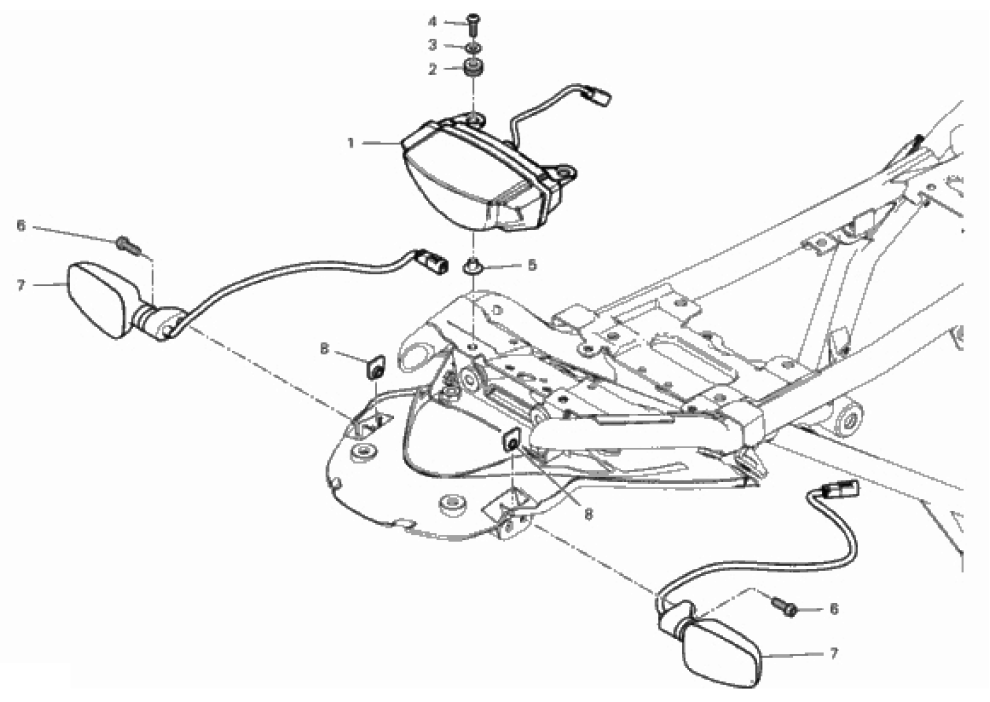 4
3
2
1
6
7
5
8
8
6
7