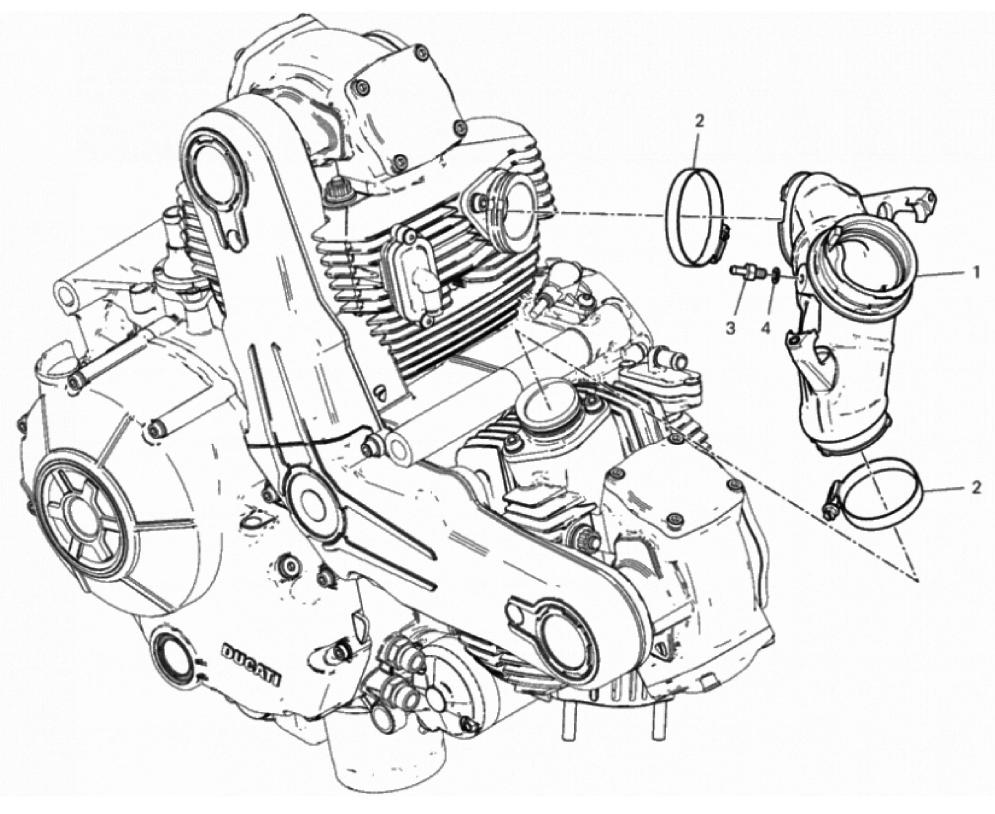 2
1
3
4
2
DUCATI