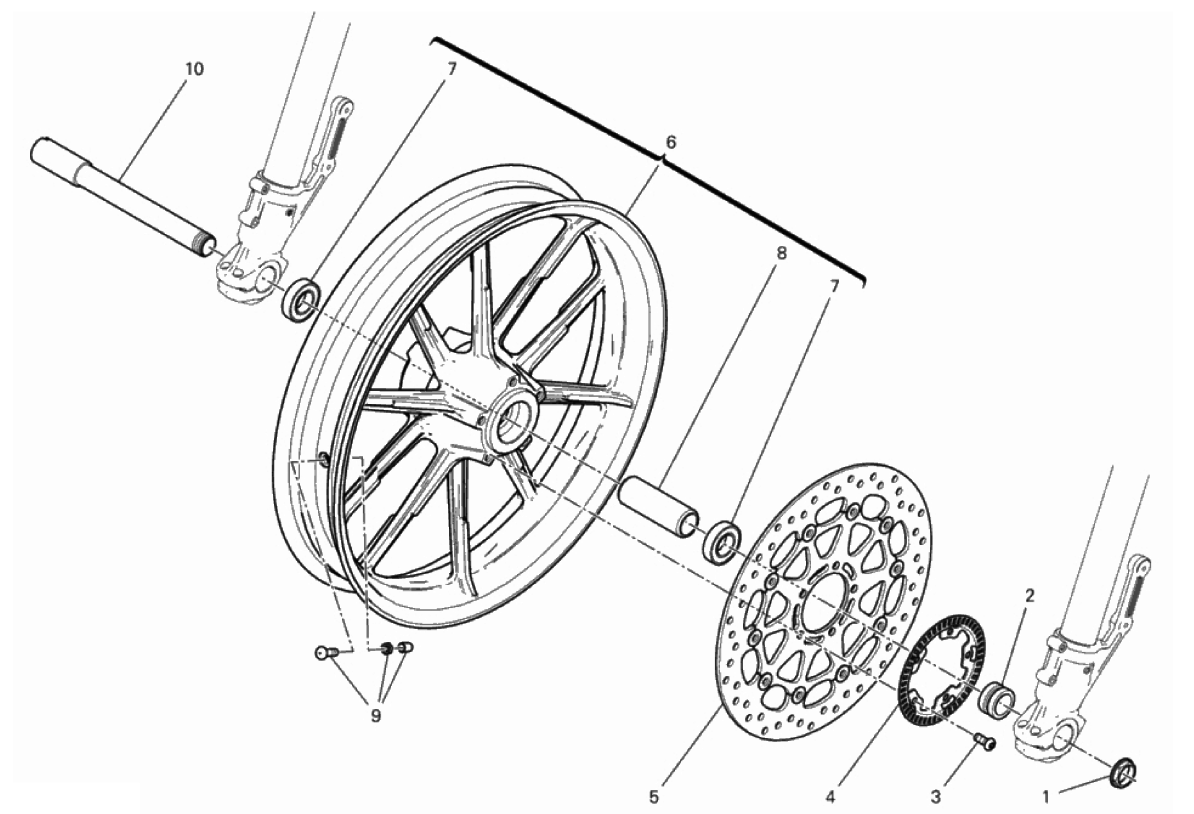 10
7
6
8
7
2
9
5
4
3
1