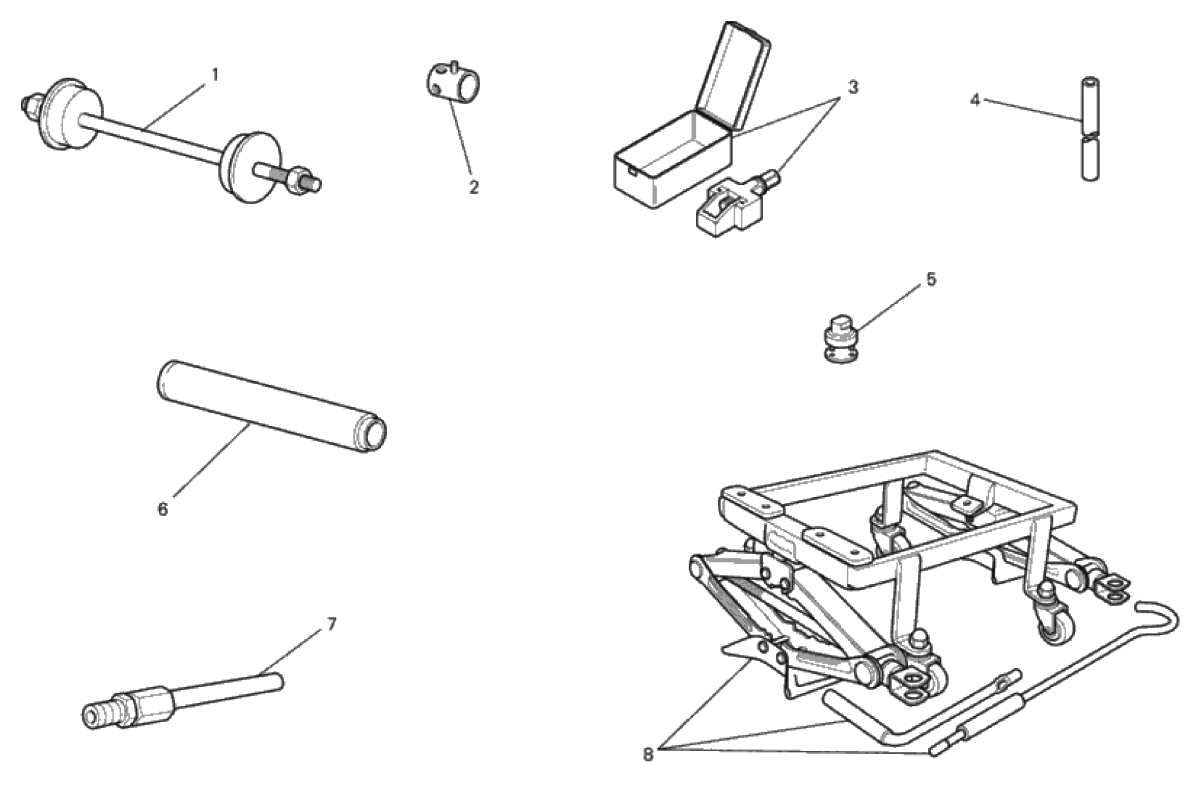 1
2
3
4
5
6
7
8