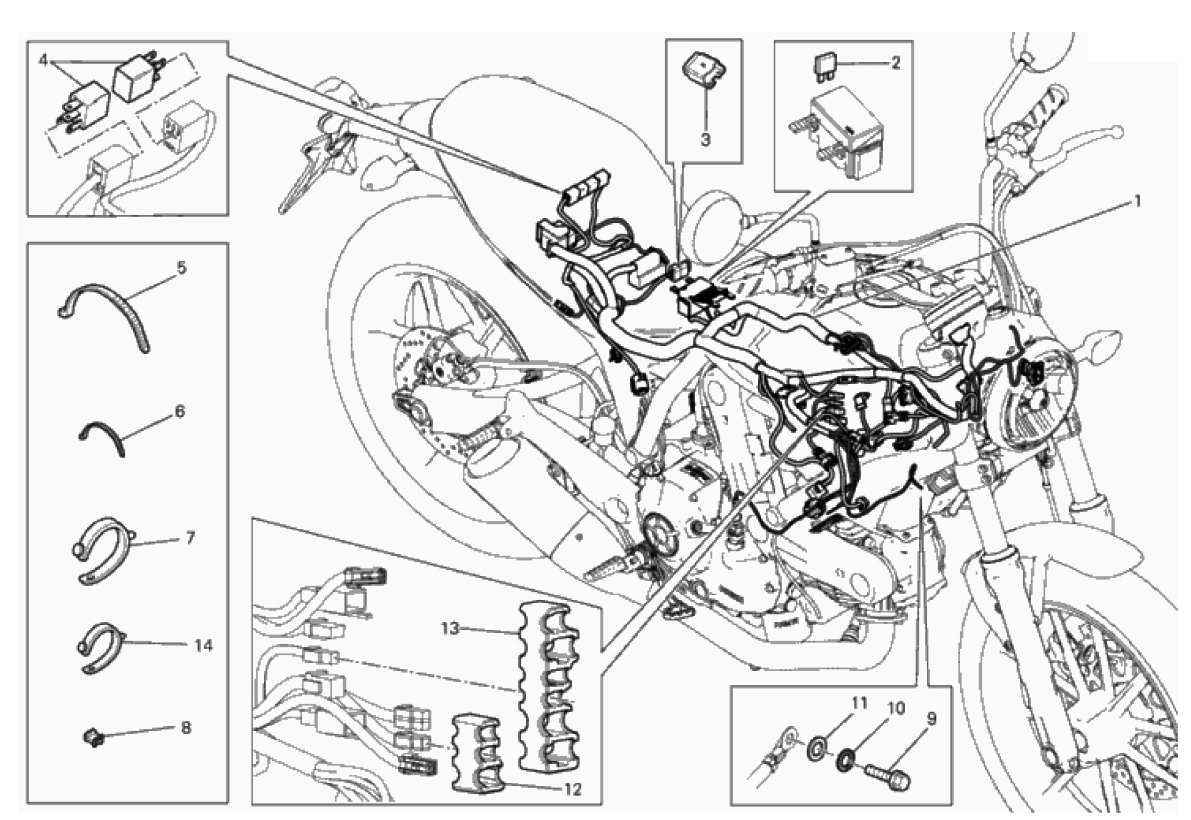 4
3
2
1
5
6
7
14
8
13
12
11
10
9