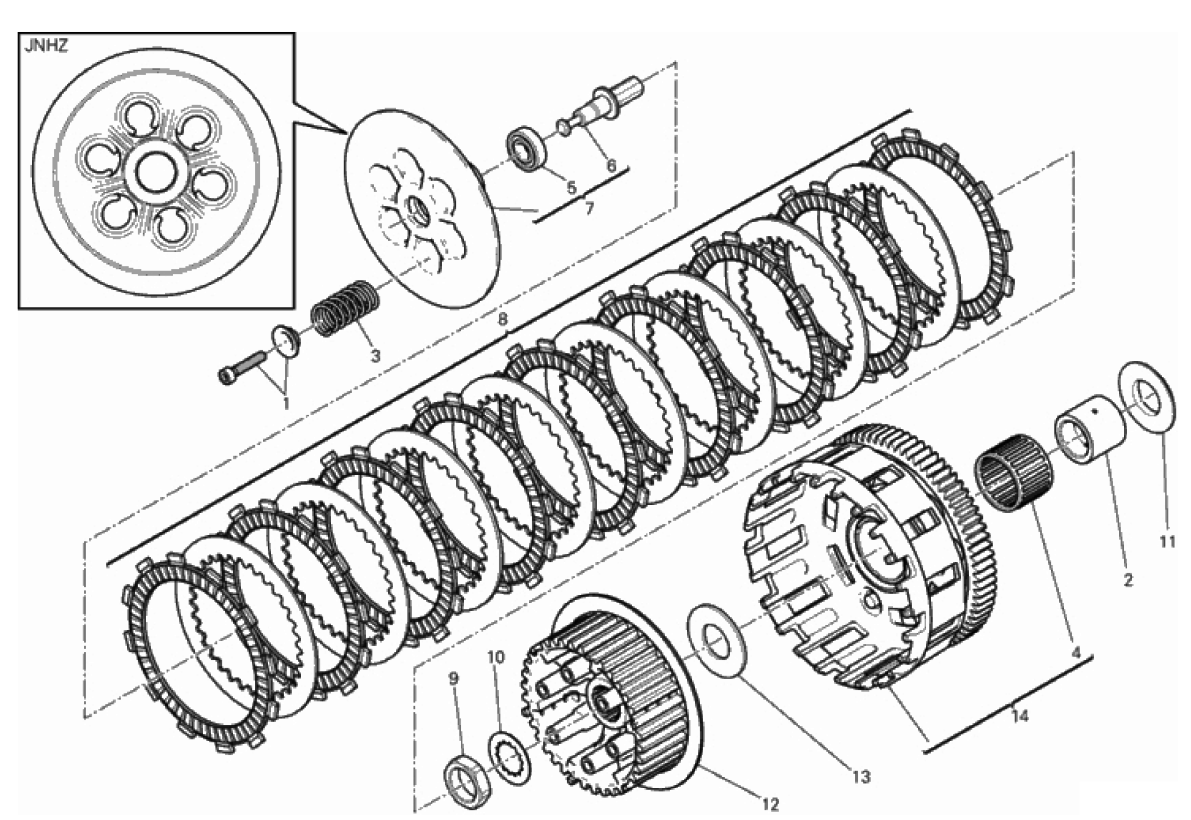 JNHZ
5
6
7
8
3
1
11
2
4
14
13
12
10
9