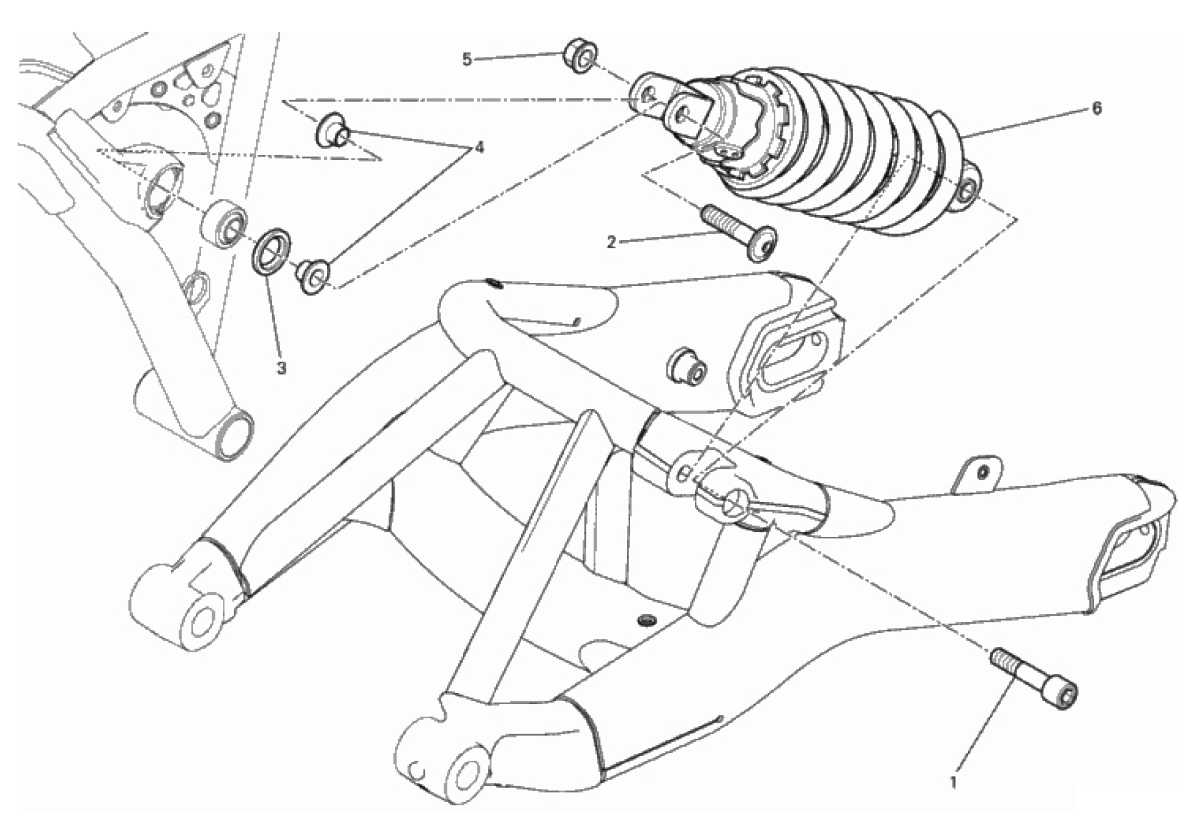 5
6
4
2
3
1