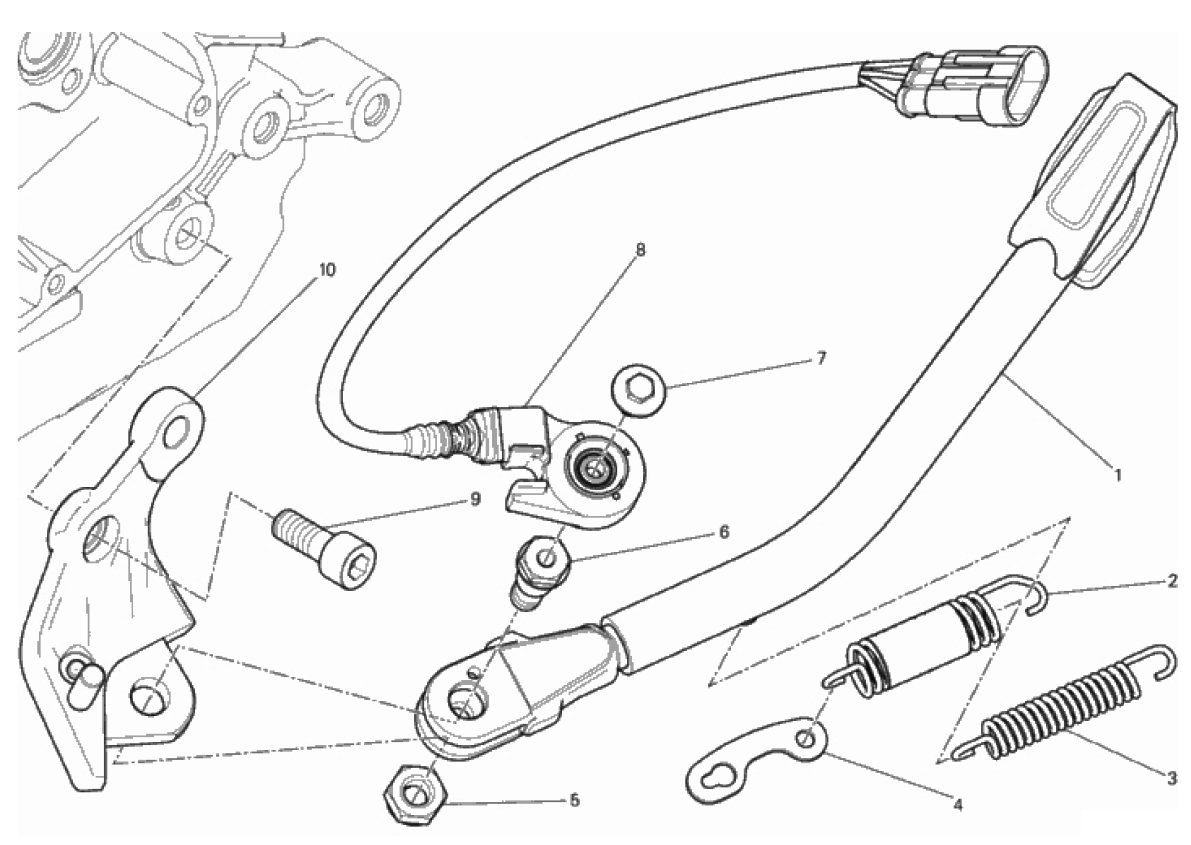 10
8
7
1
9
6
2
3
4
5