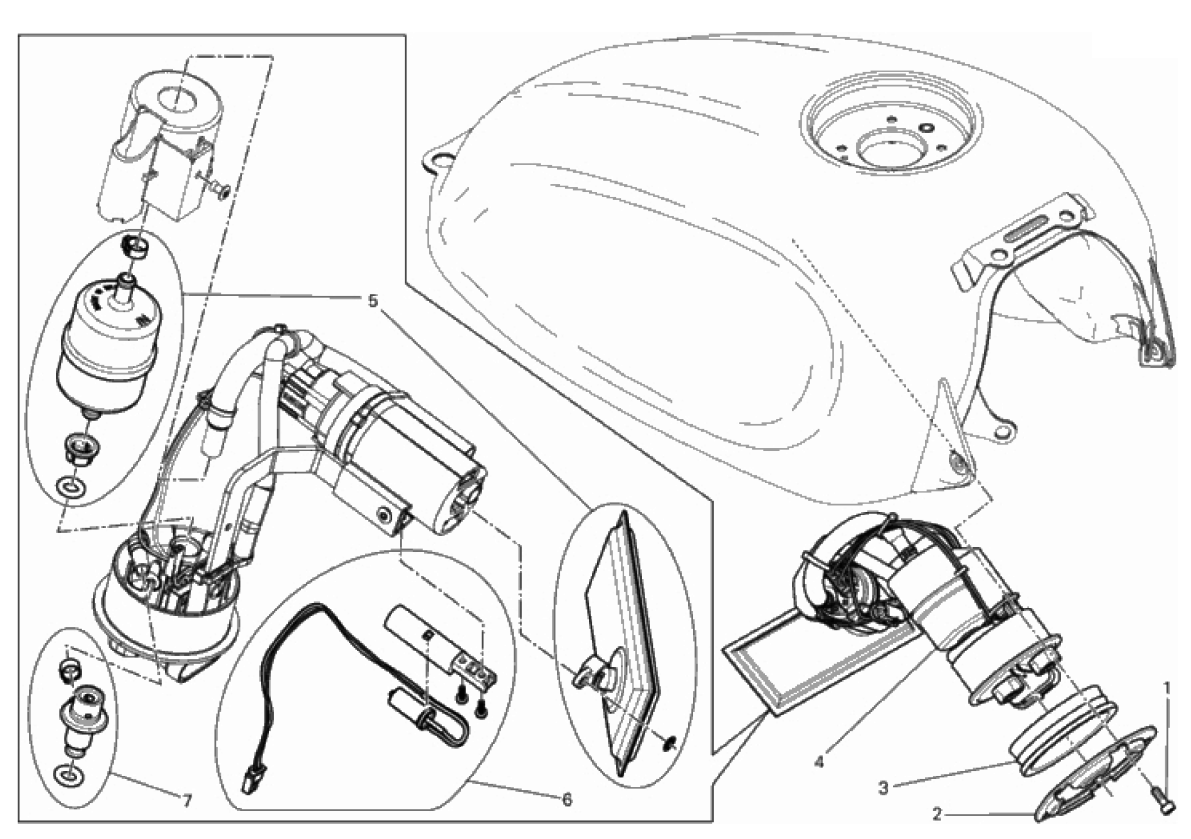 5
1
4
3
2
7
6