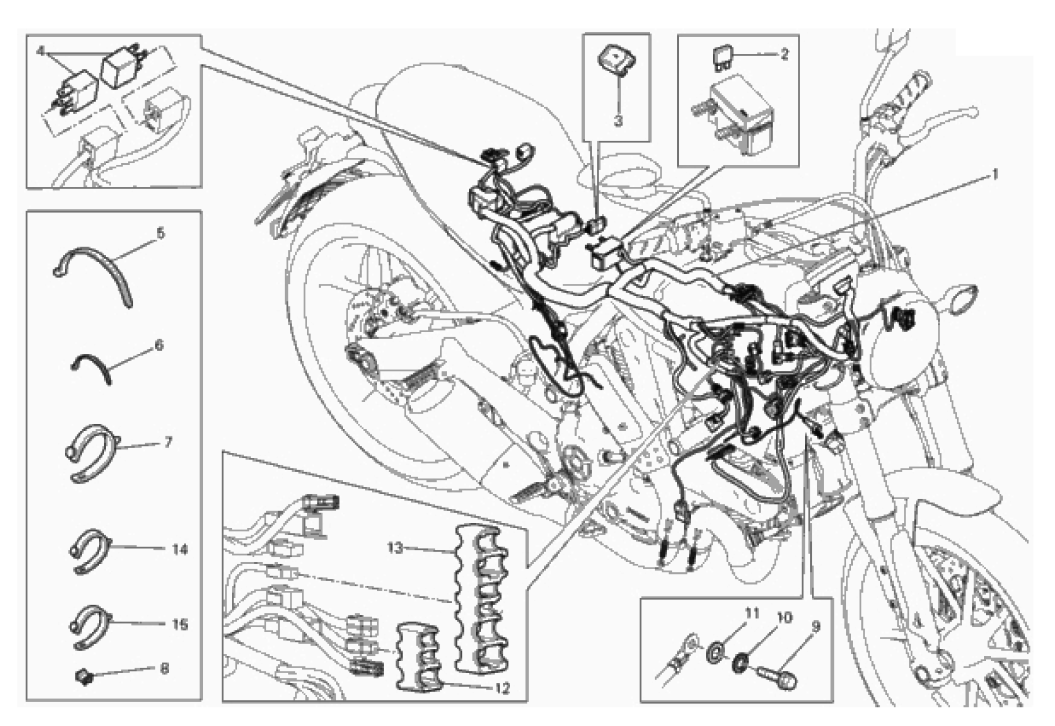 4
3
2
1
5
6
7
14
15
8
13
12
11
10
9