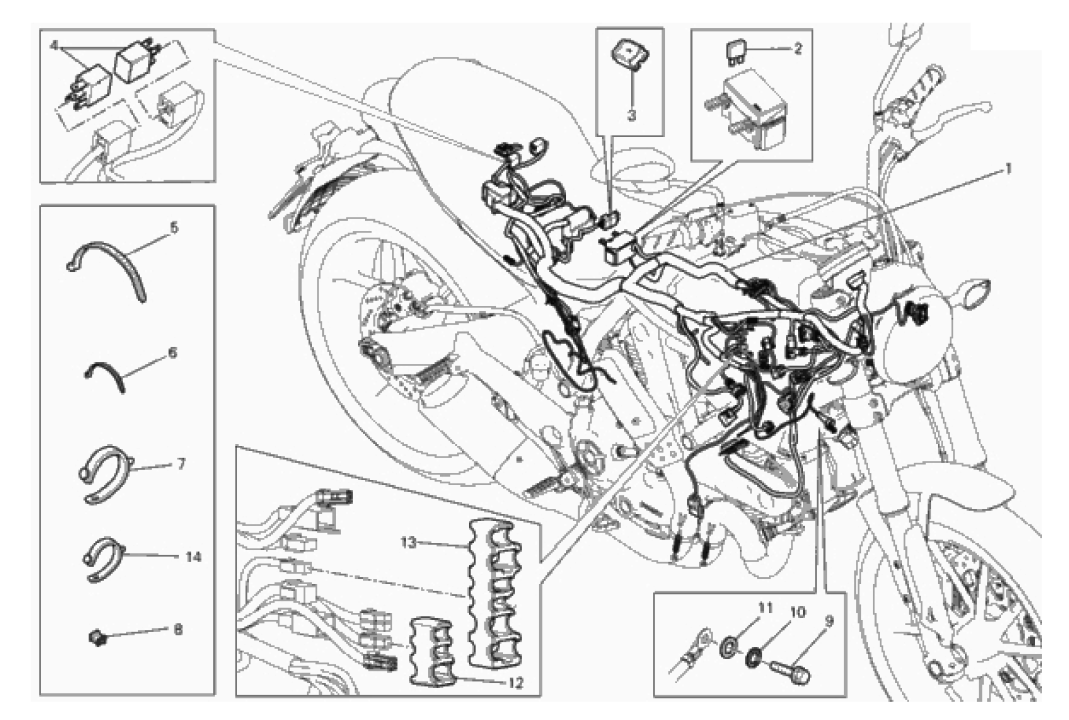 4
3
2
1
5
6
7
14
8
13
12
11
10
9