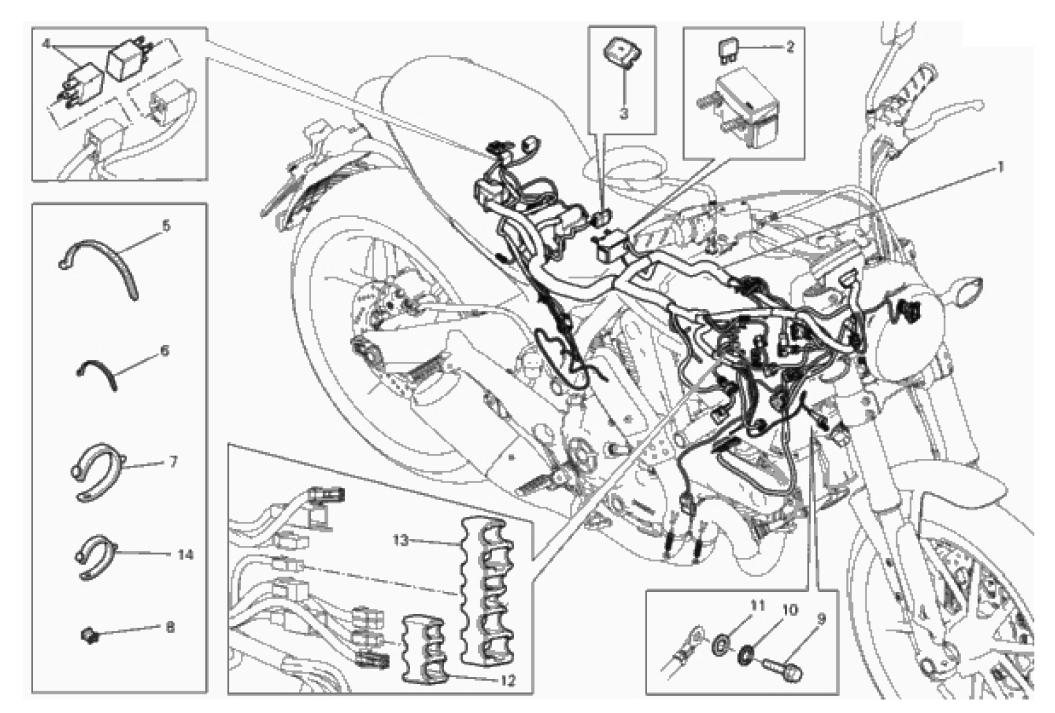 4
3
2
1
5
6
7
14
8
13
12
11
10
9