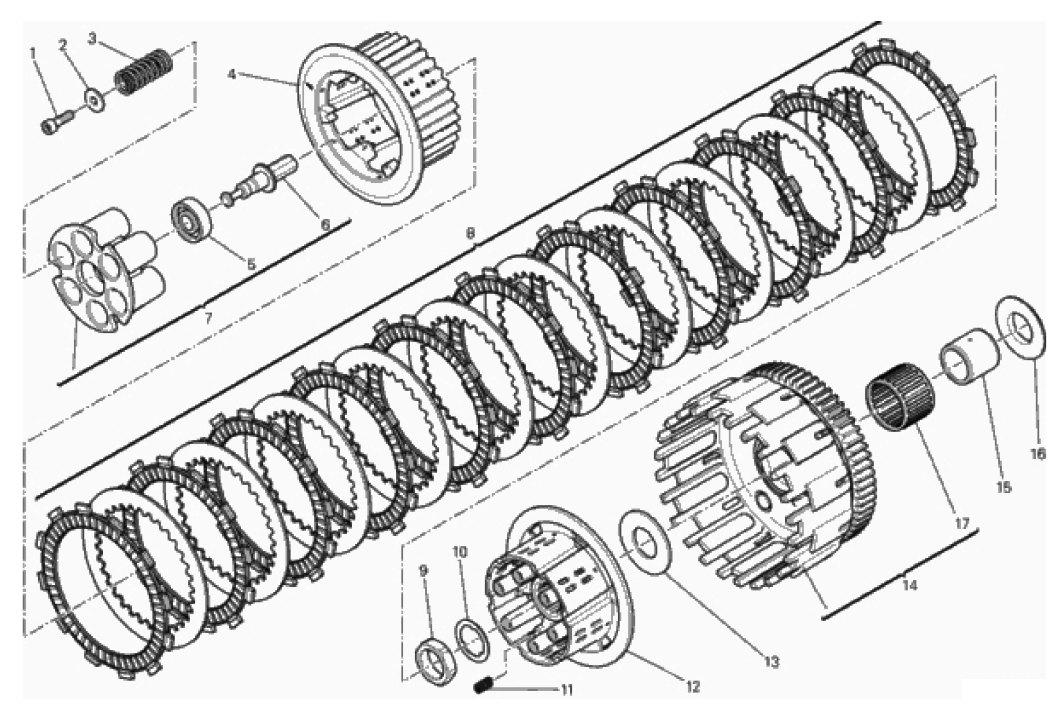 1
2
3
4
5
6
7
8
9
10
11
12
13
14
15
16
17