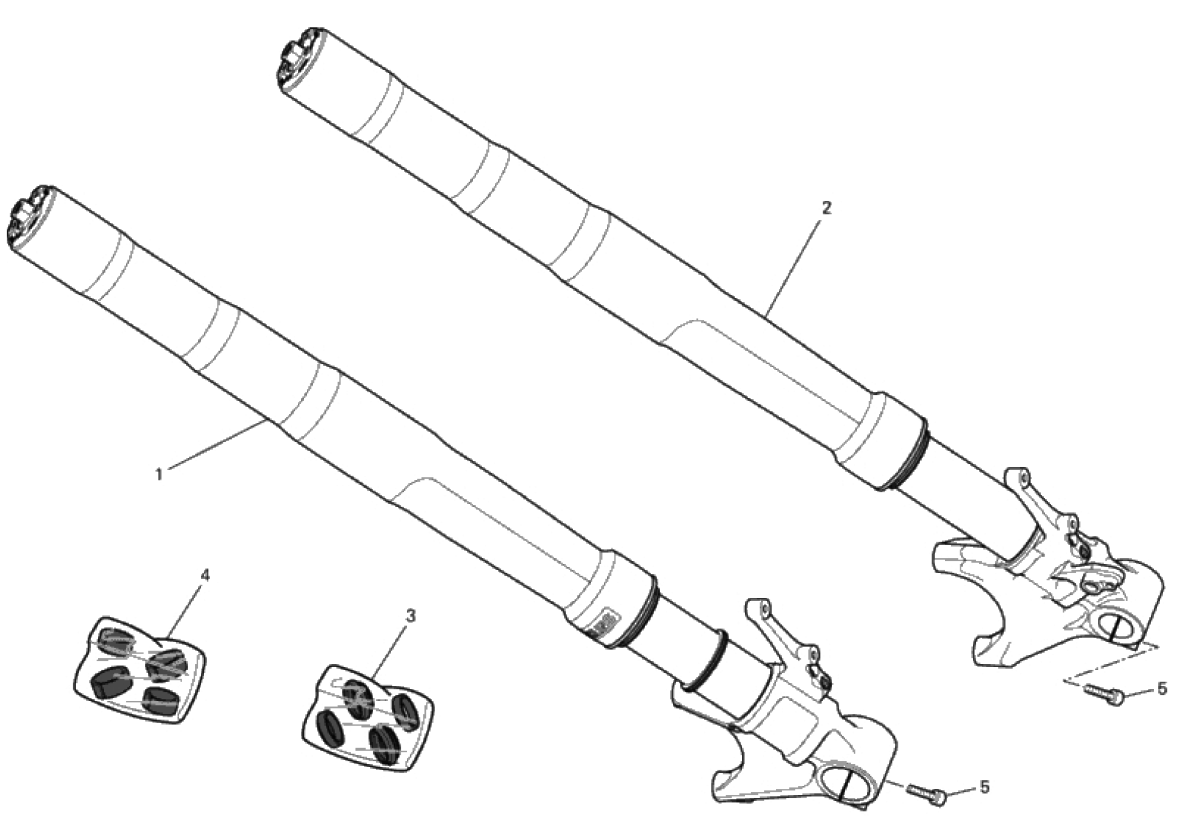 2
1
4
3
5
5