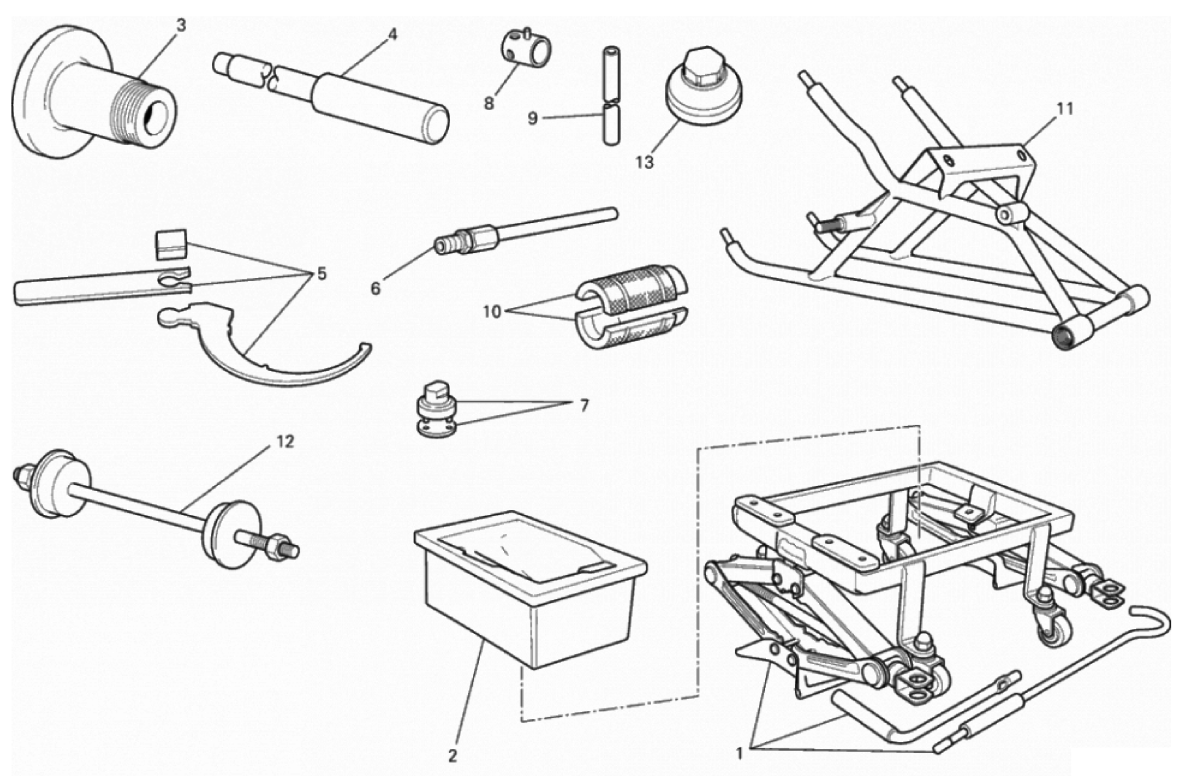 3
4
8
9
13
11
5
6
10
7
12
2
1