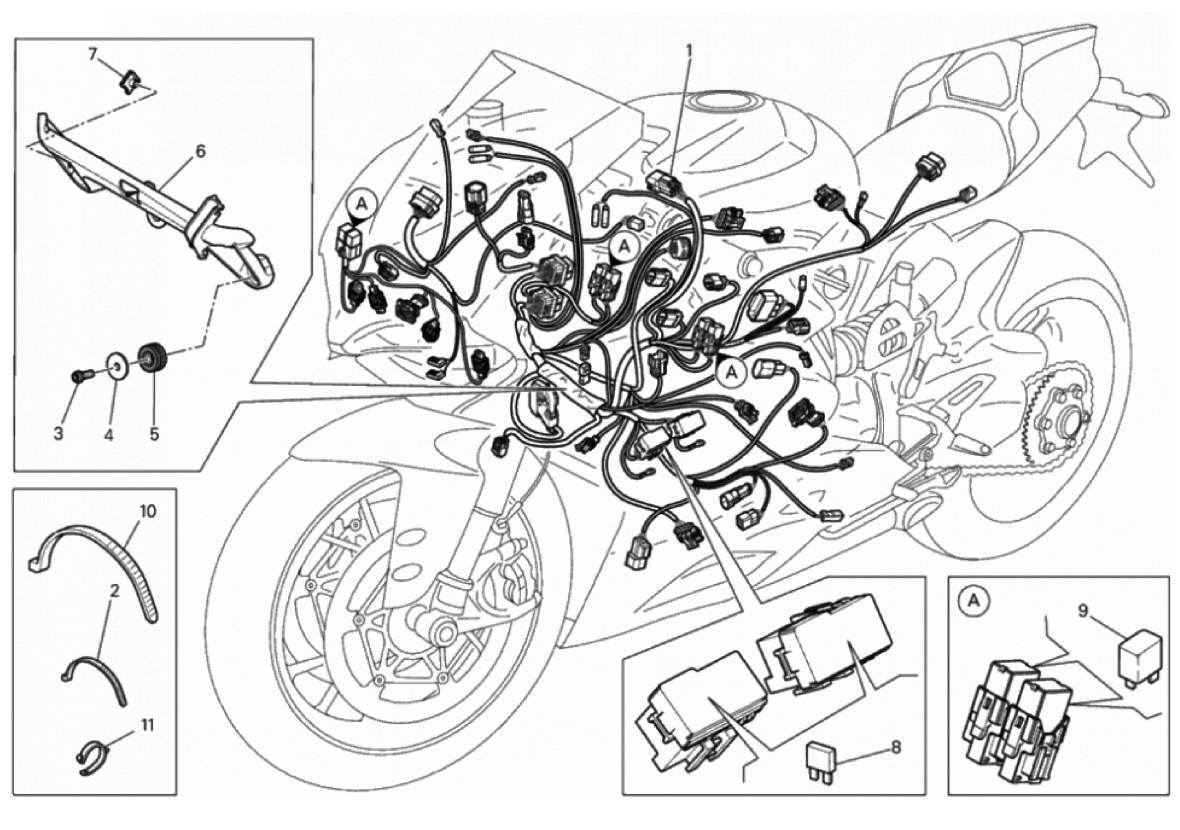 7
6
3
4
5
1
A
A
A
10
2
11
8
A
9