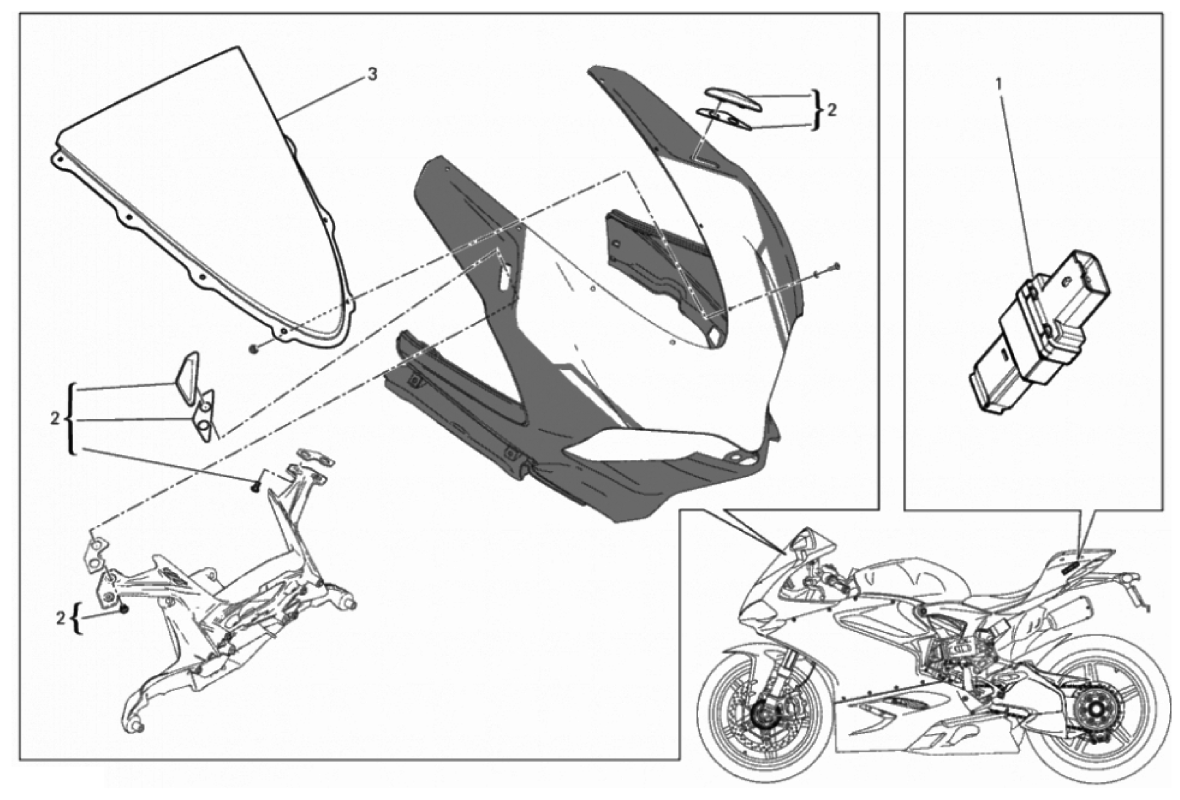 3

2

1

2

2