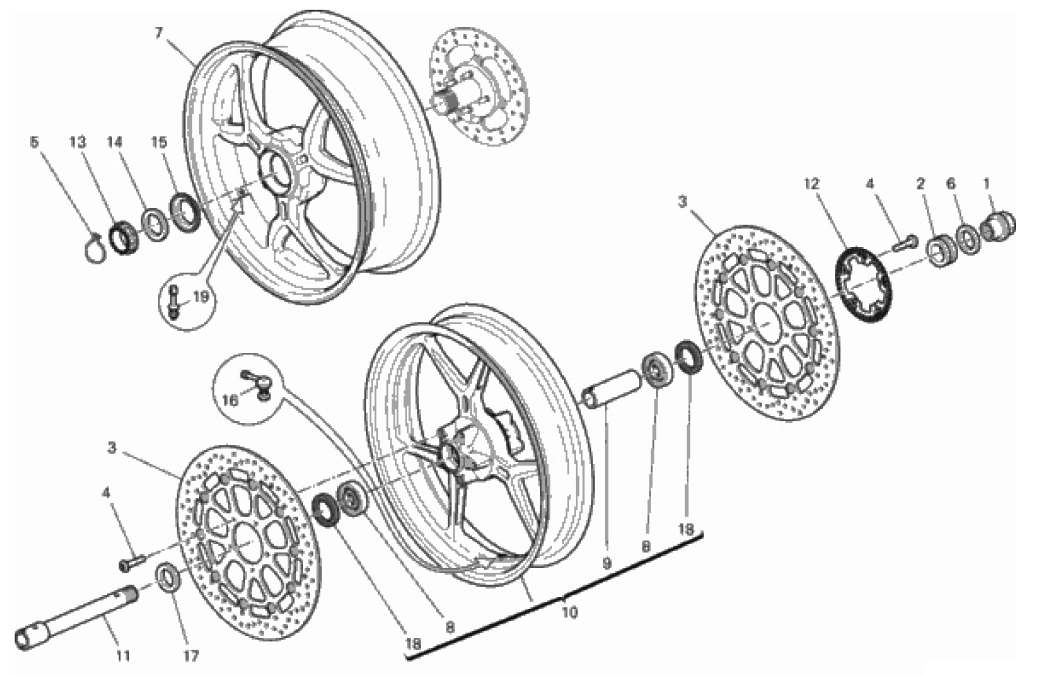 7
5
13
14
15
19
3
12
4
2
6
1
16
3
4
9
8
18
11
17
18
8
10