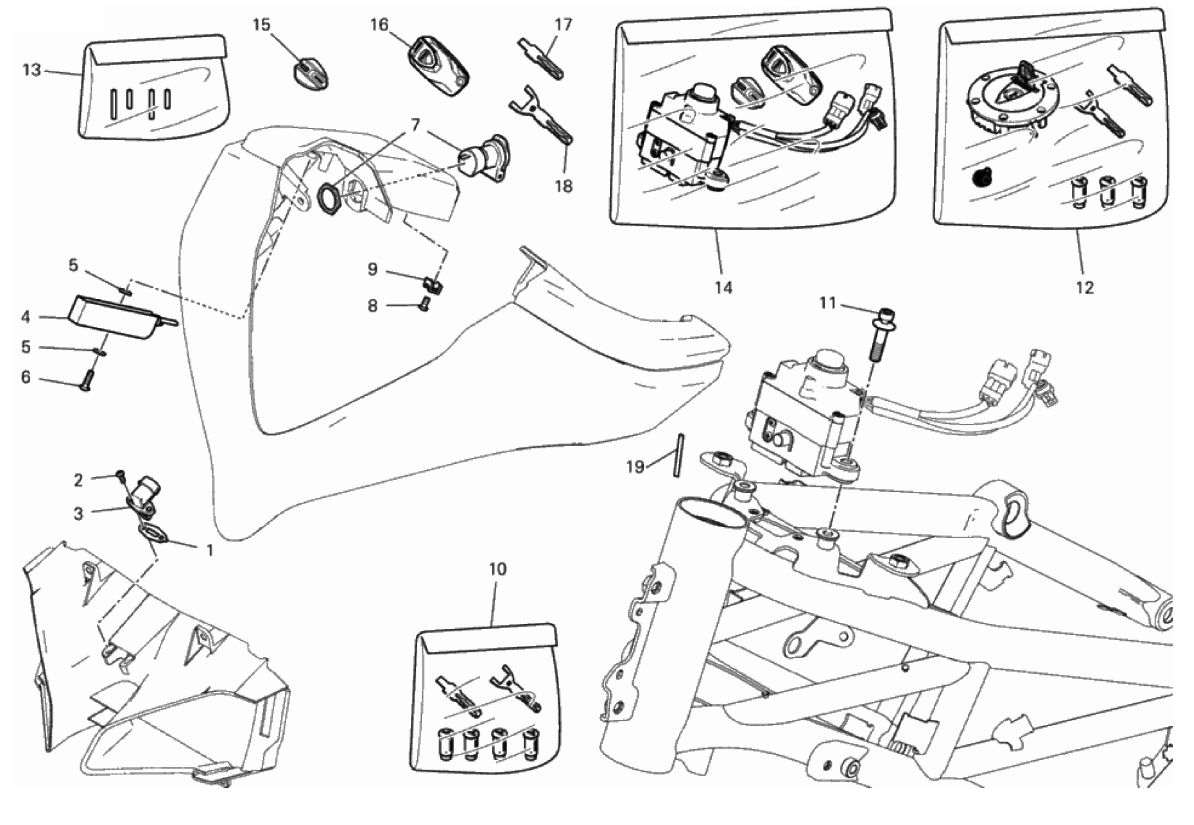 13
15
16
17
18
7
14
12
5
4
5
6
9
8
11
19
2
3
1
10