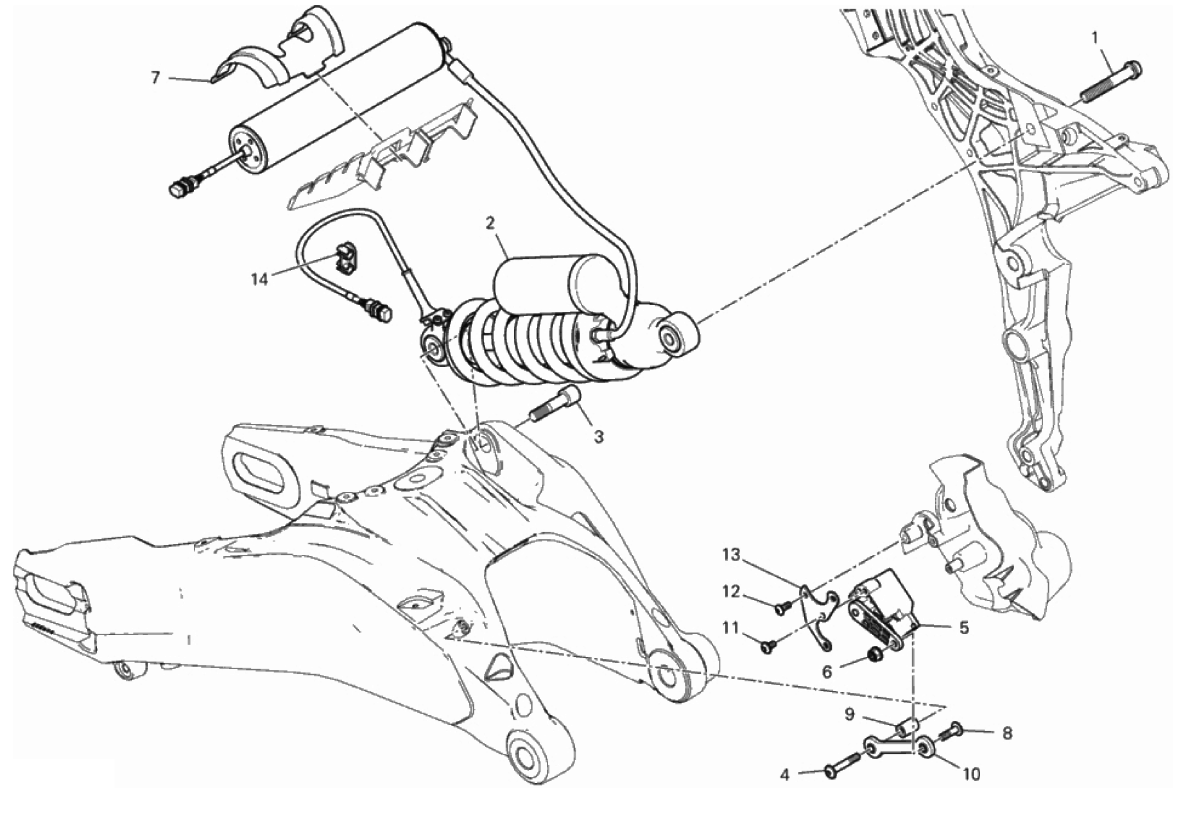 7
1
2
14
3
13
12
11
5
6
9
8
4
10