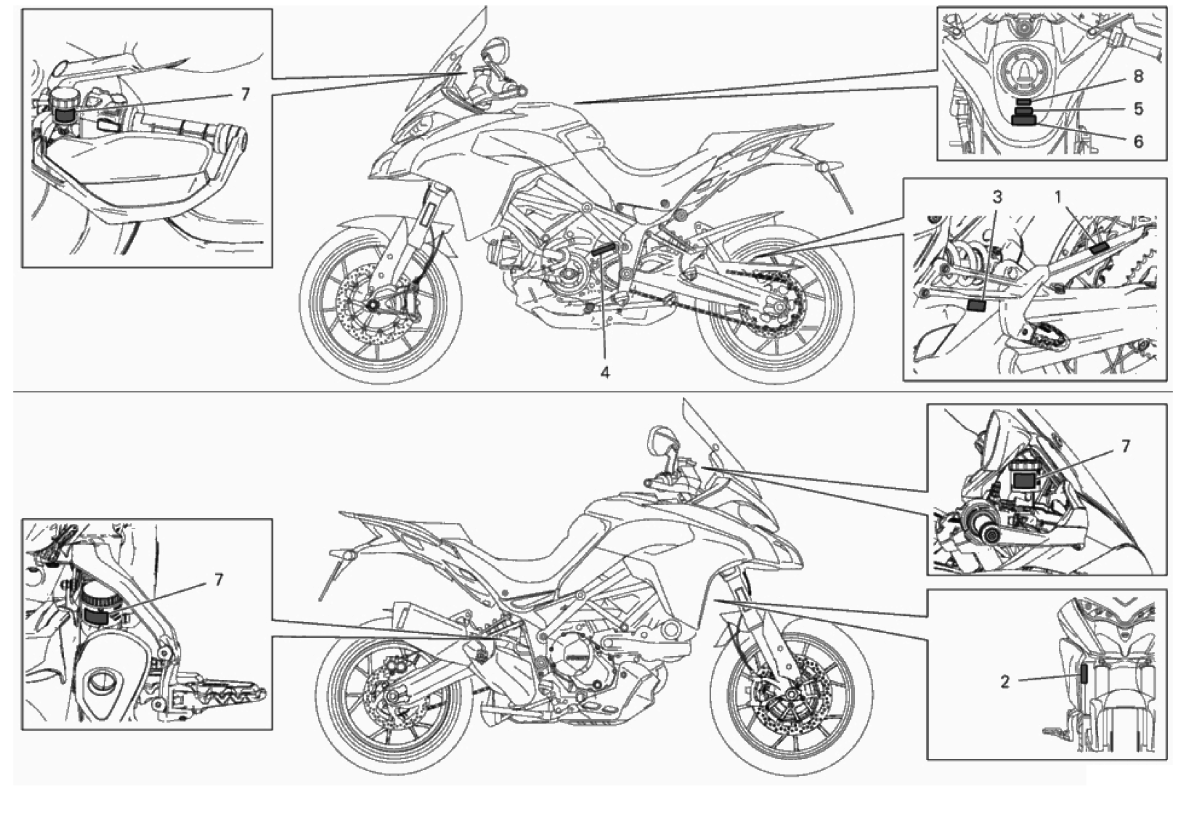 7
8
5
6
3
1
4
7
7
2