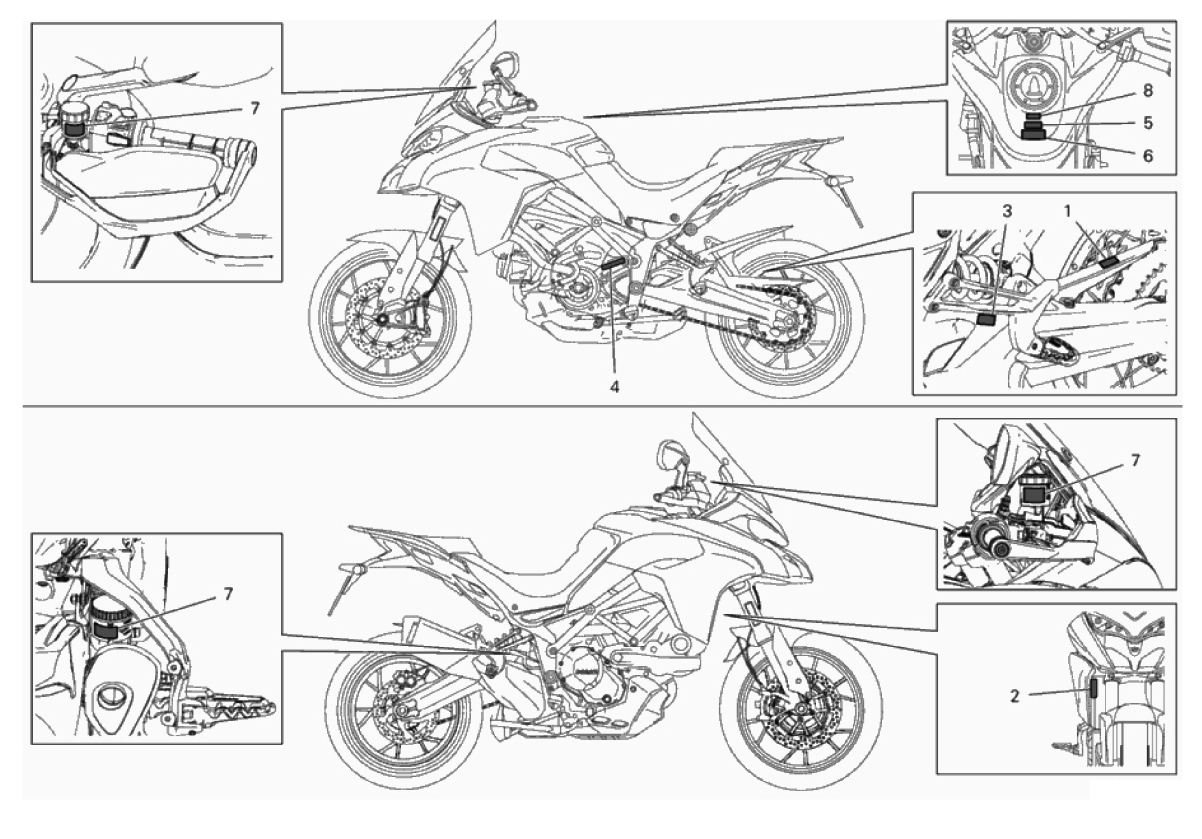 7
8
5
6
3
1
4
7
7
2