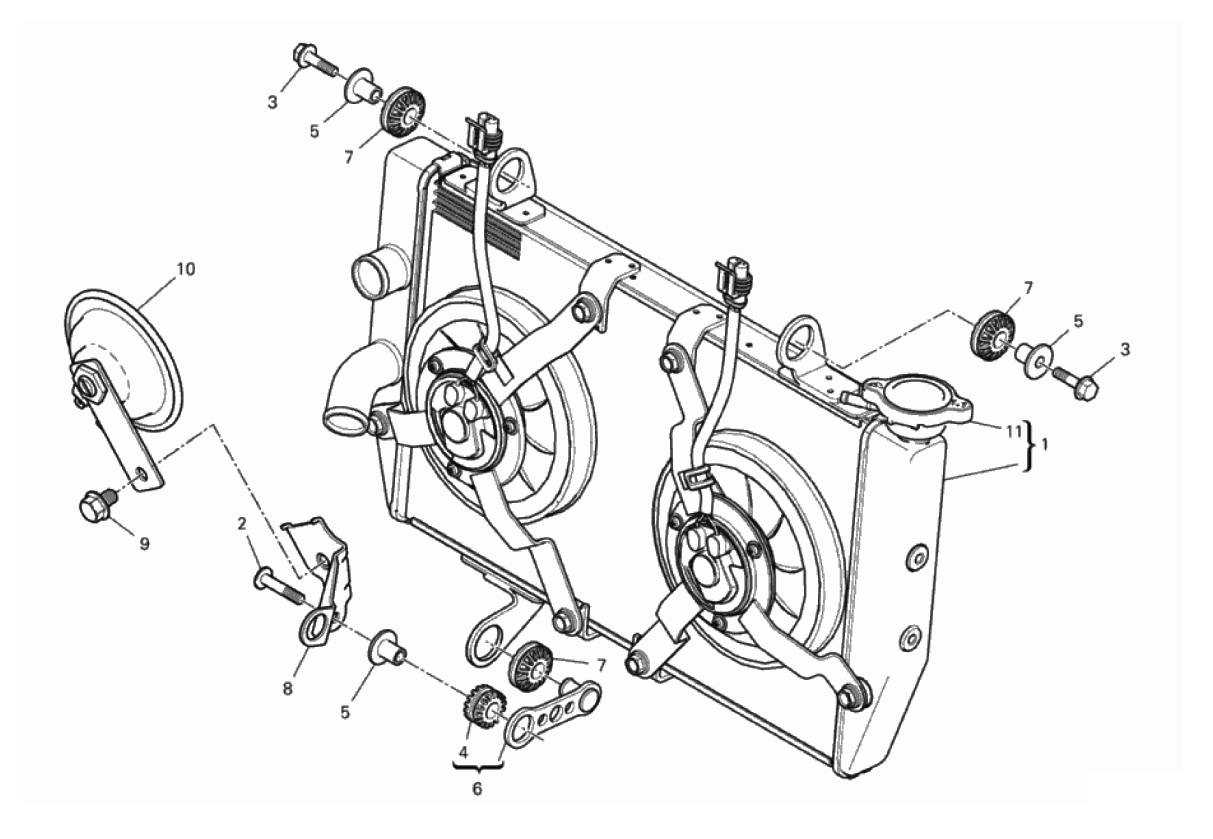 3
5
7
10
7
5
3
11
1
9
2
8
5
7
4
6