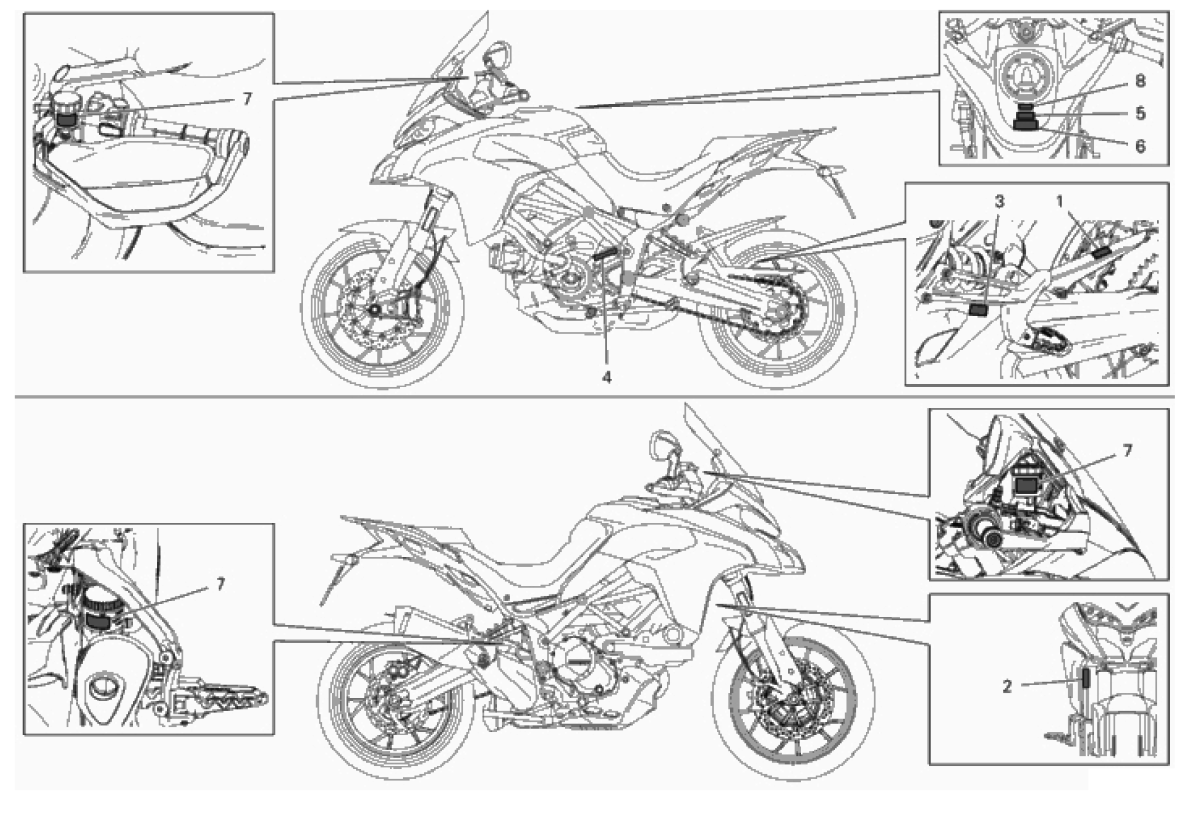 7

8
5
6

3
1

4

7

7

2