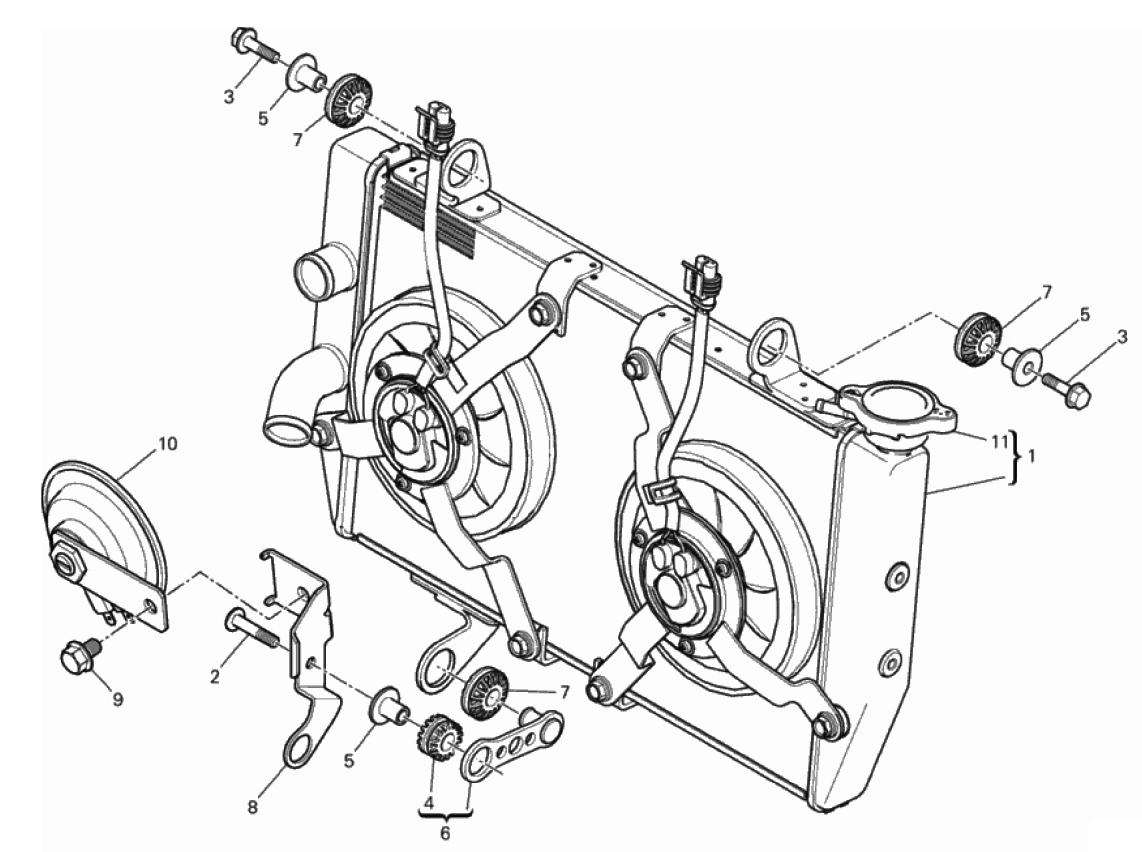 3
5
7
7
5
3
11
1
10
2
9
5
7
8
4
6