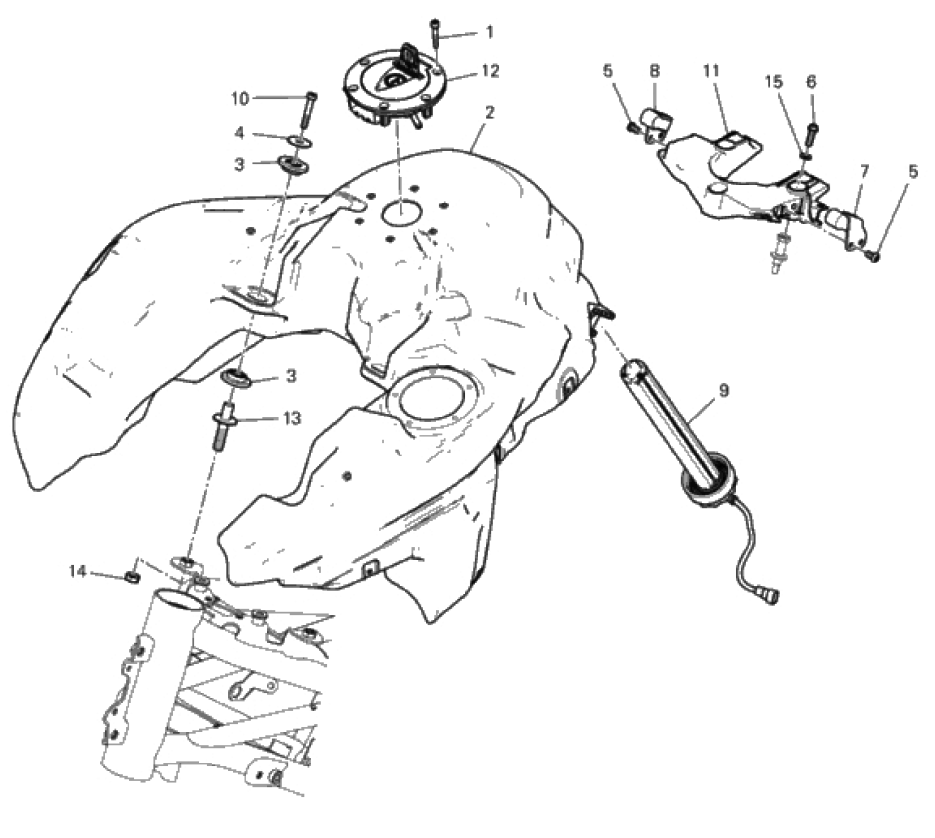 1
12
10
4
3
2
5
8
11
15
6
7
5
3
13
9
14