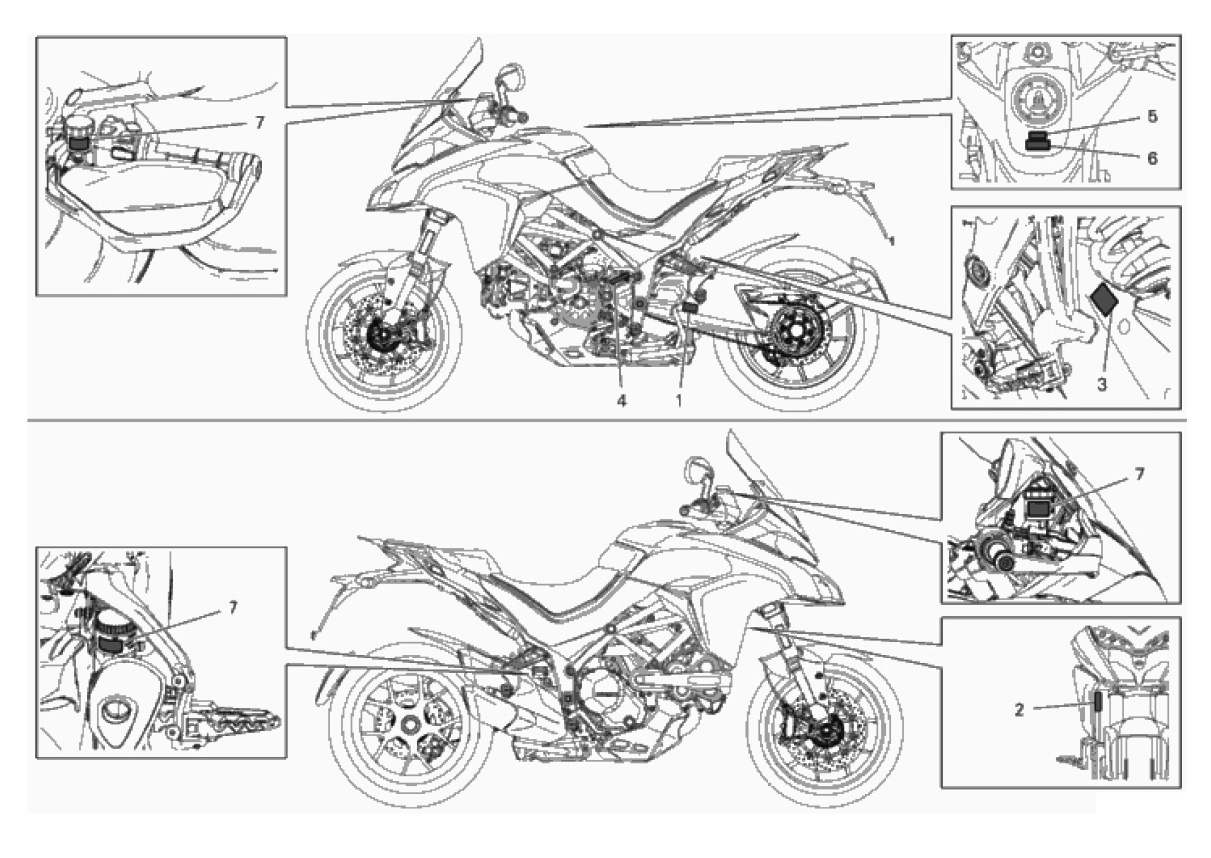 7
5
6
3
4
1
7
7
2