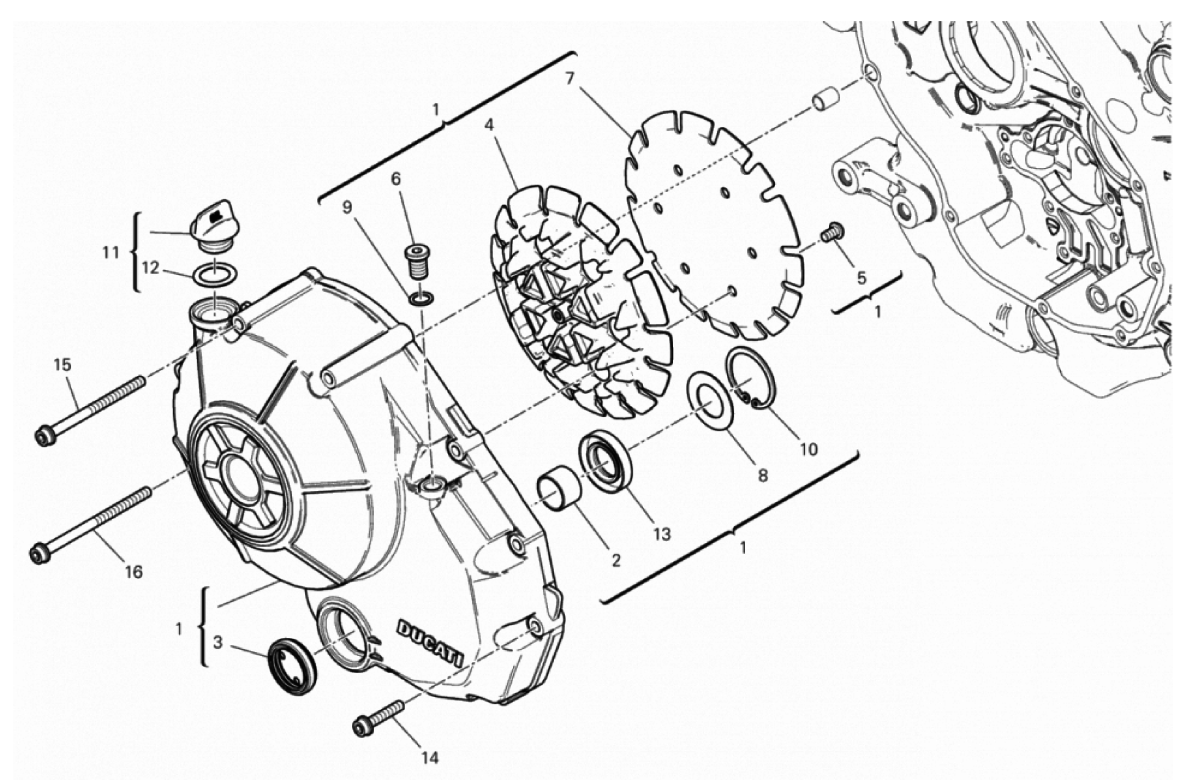 1
7
4
6
9
11
12
5
1
15
10
8
13
2
1
16
1
3
DUCATI
14