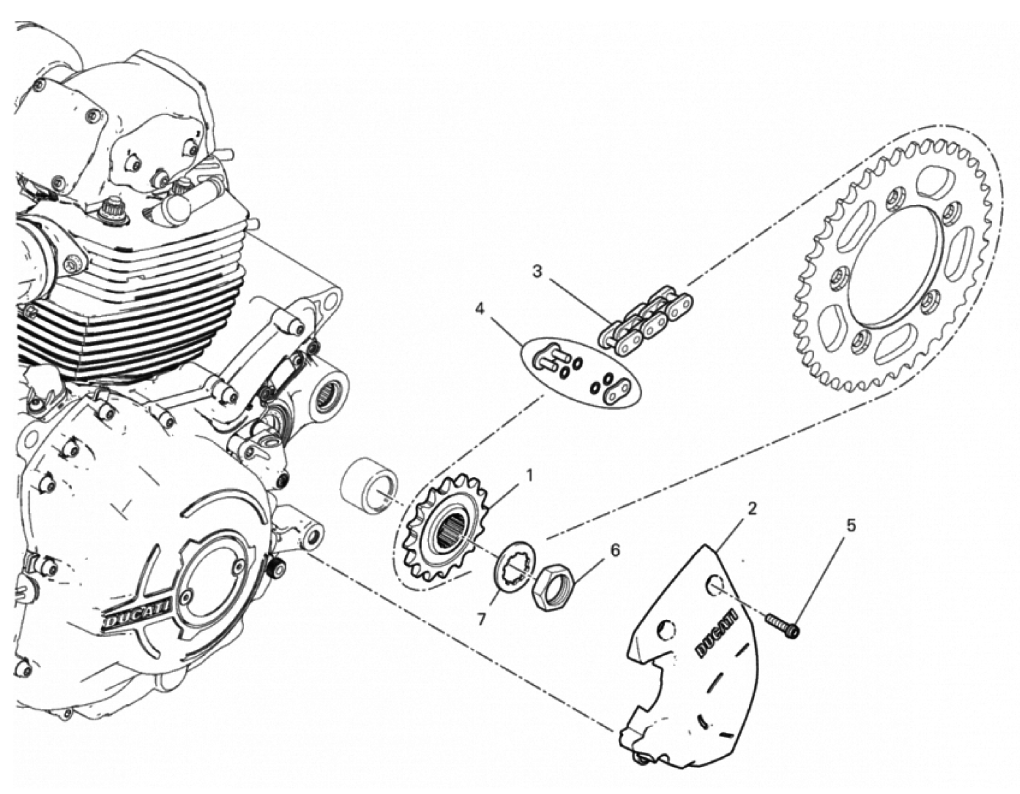 3
4
1
2
5
6
7
DUCATI
DUCATI