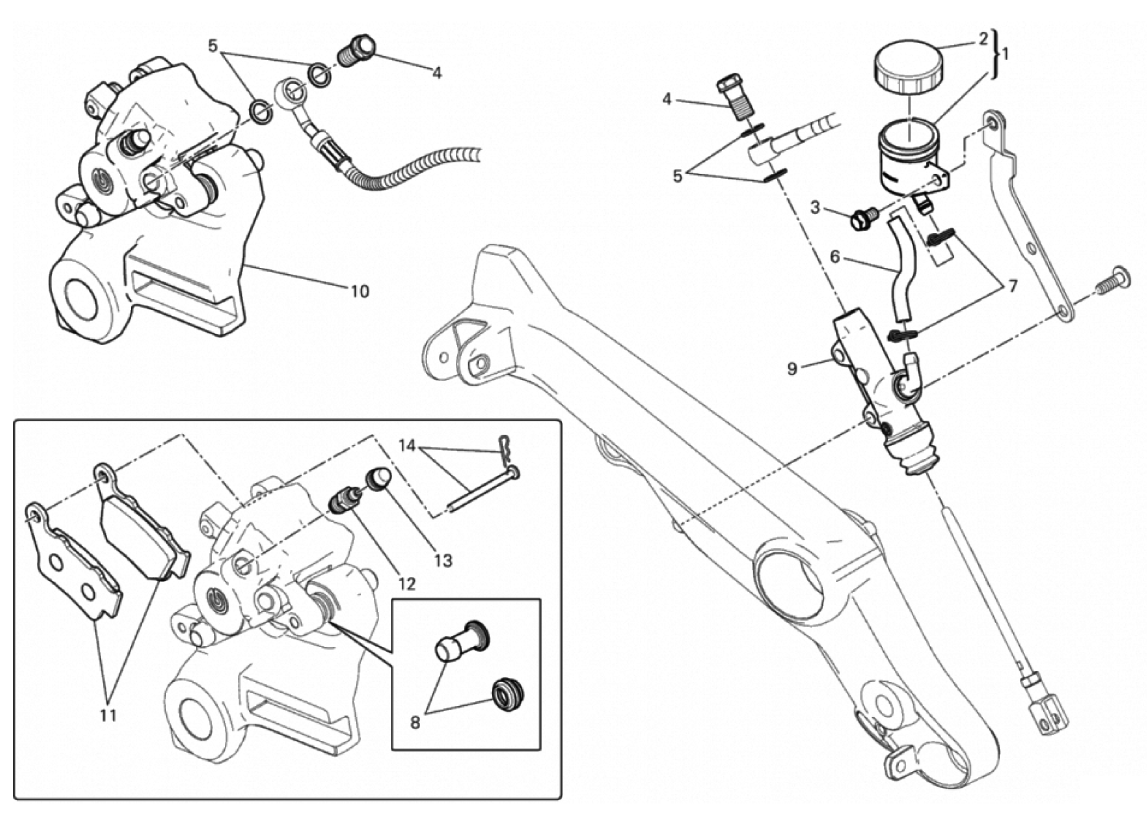 5
4
10
4
5
2
1
3
6
7
9
14
13
12
11
8