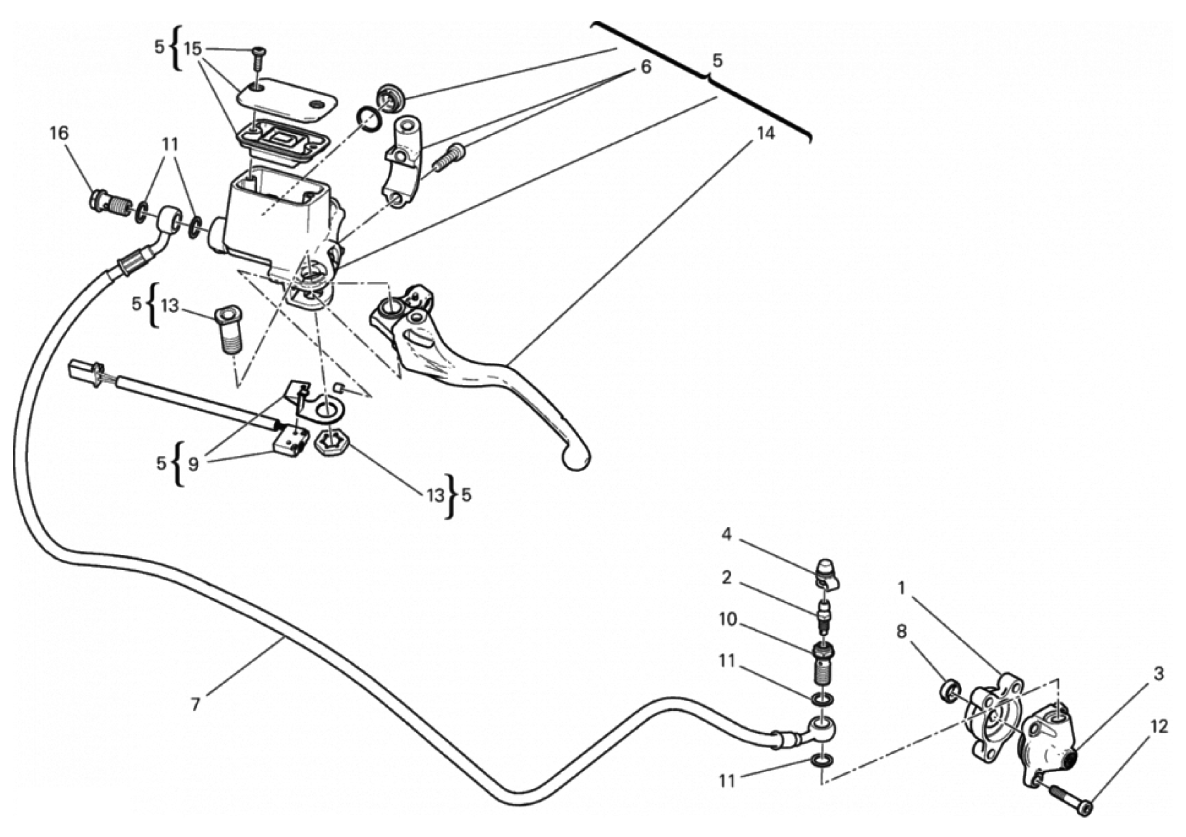 5 { 15
6
5
14
16
11
5 { 13
5 { 9
13 } 5
4
2
10
11
1
8
3
12
7
11