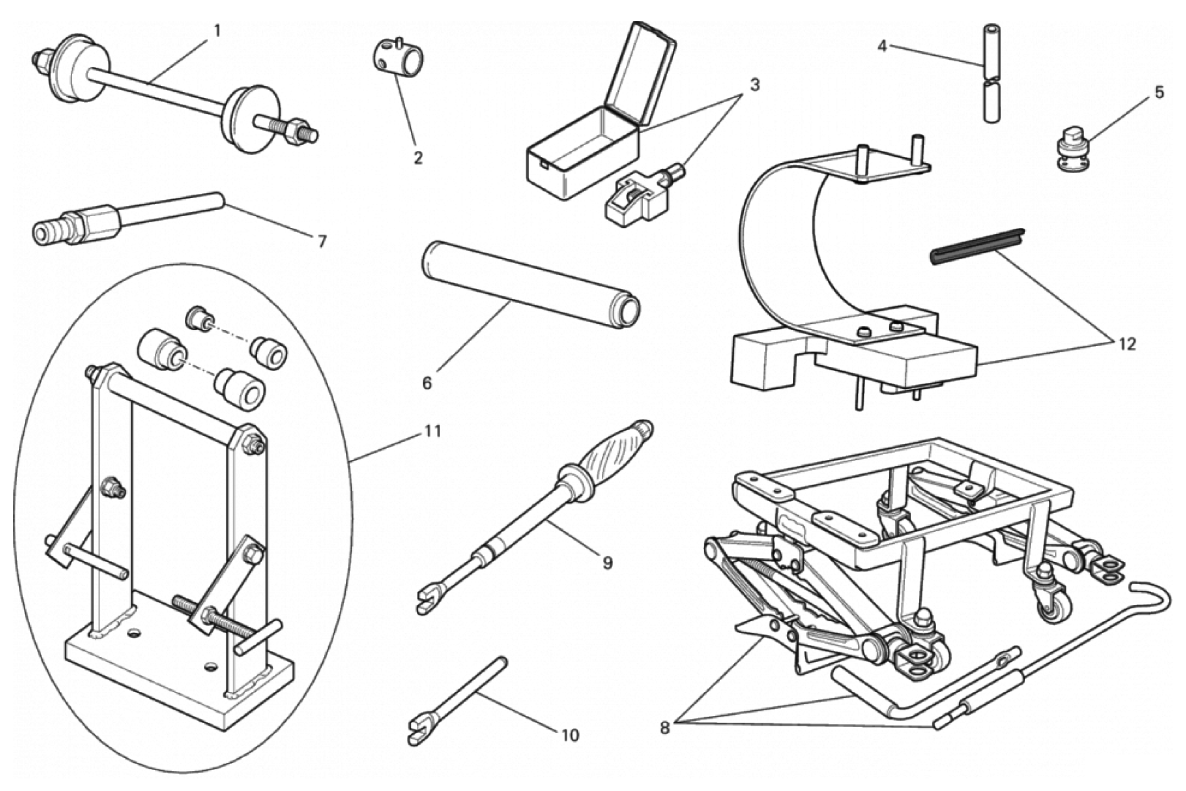 1
2
3
4
5
7
6
12
11
9
10
8