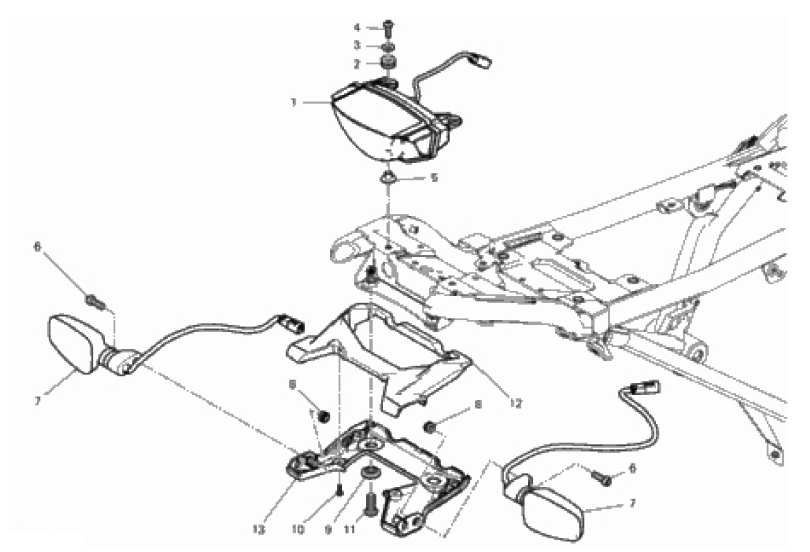 4
3
2
1
5
6
7
8
12
8
6
7
13
10
9
11